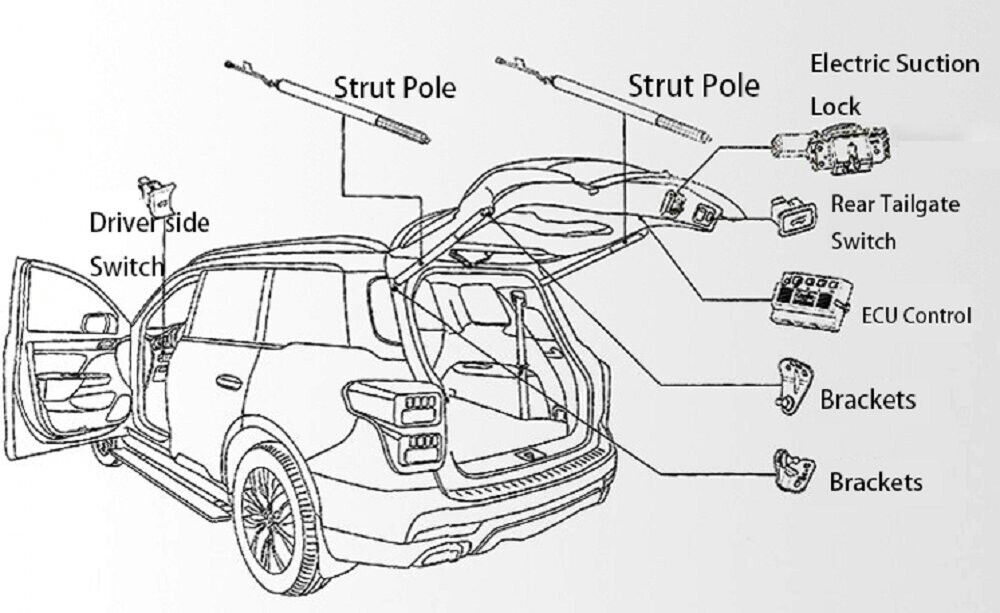 Strut Pole

Strut Pole

Electric Suction Lock

Driver side Switch

Rear Tailgate Switch

ECU Control

Brackets

Brackets