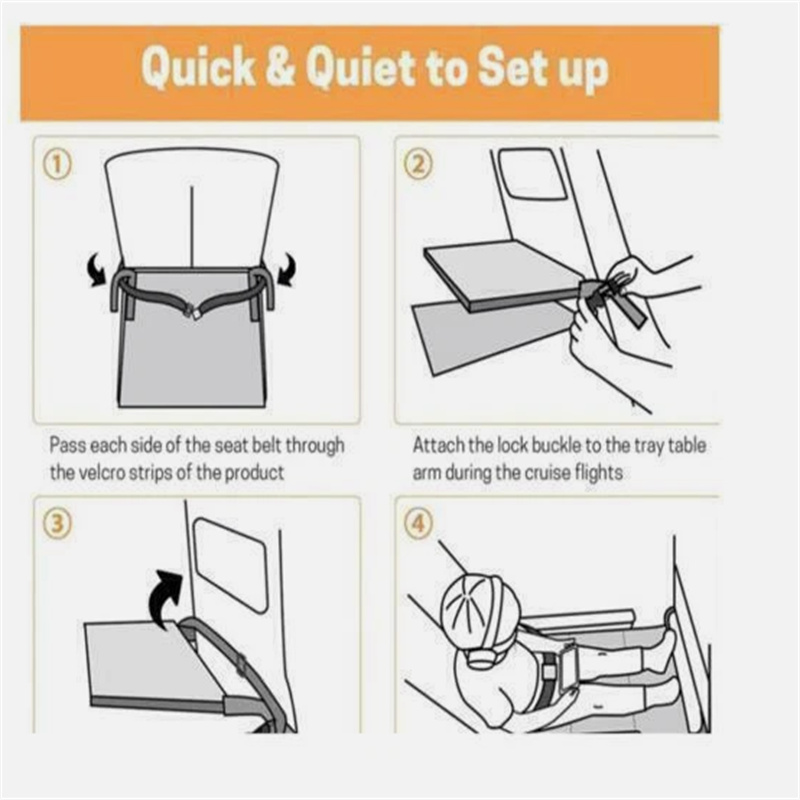 Quick & Quiet to Set up

①

Pass each side of the seat belt through the velcro strips of the product

②

Attach the lock buckle to the tray table arm during the cruise flights

③

④