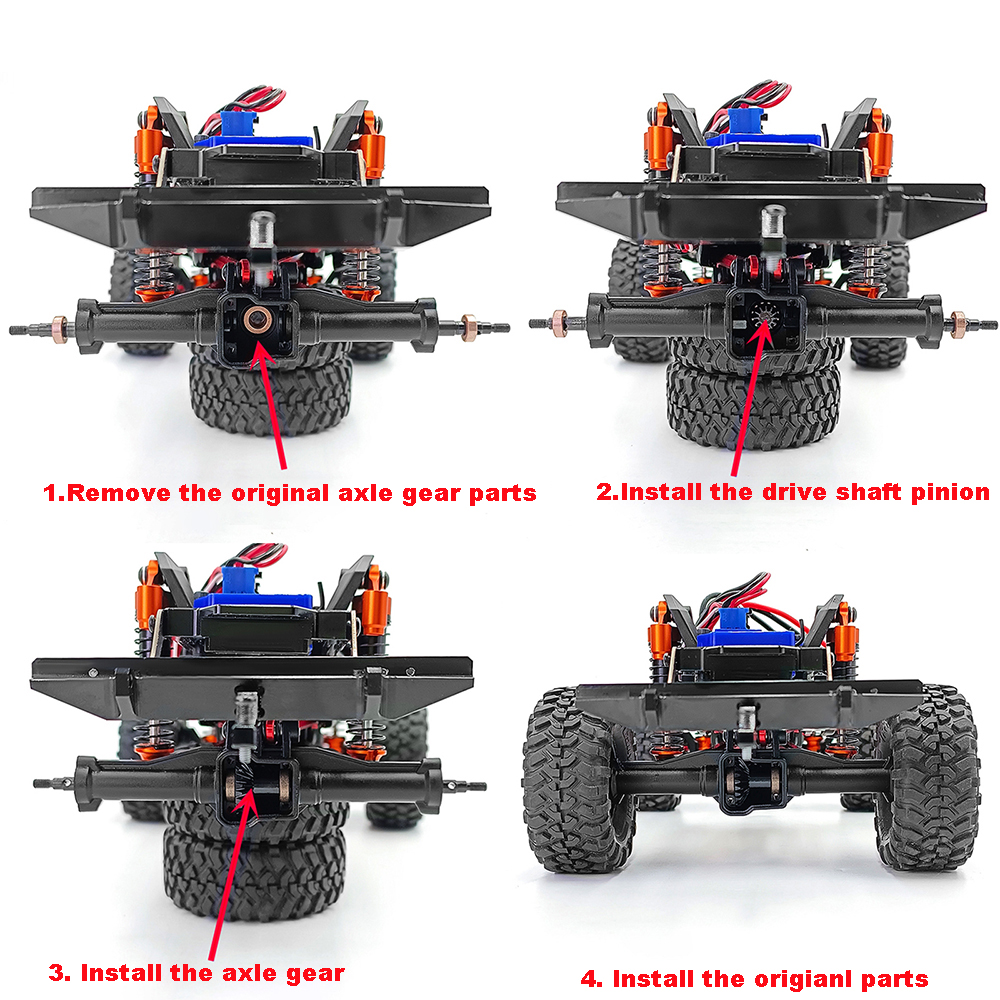 1.Remove the original axle gear parts

2.Install the drive shaft pinion

3. Install the axle gear

4. Install the origianl parts