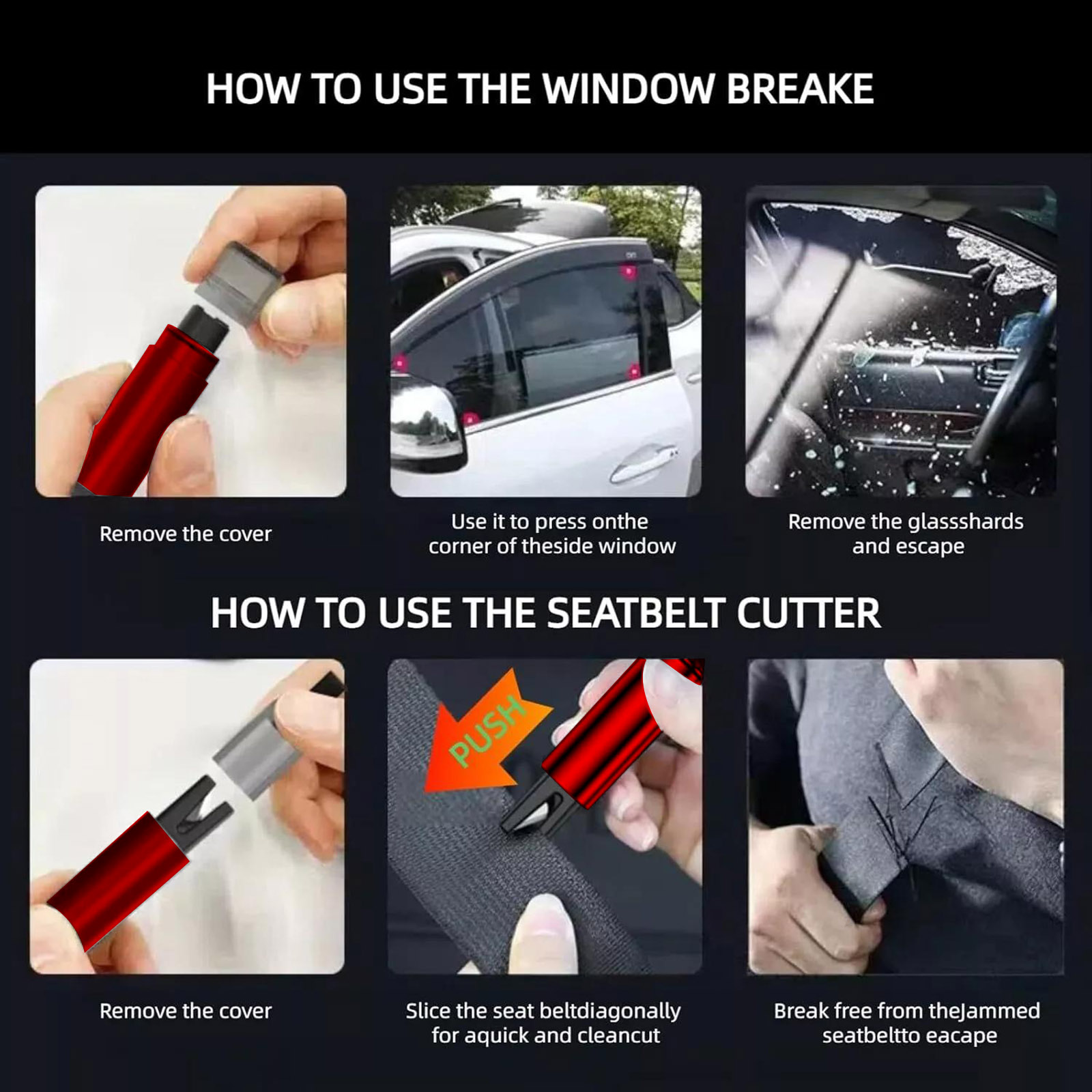 HOW TO USE THE WINDOW BREAKE

Remove the cover

Use it to press onthe corner of theside window

Remove the glassshards and escape

HOW TO USE THE SEATBELT CUTTER

PUSH

Remove the cover

Slice the seat beltdiagonally for aquick and cleancut

Break free from theJammed seatbeltto eacape