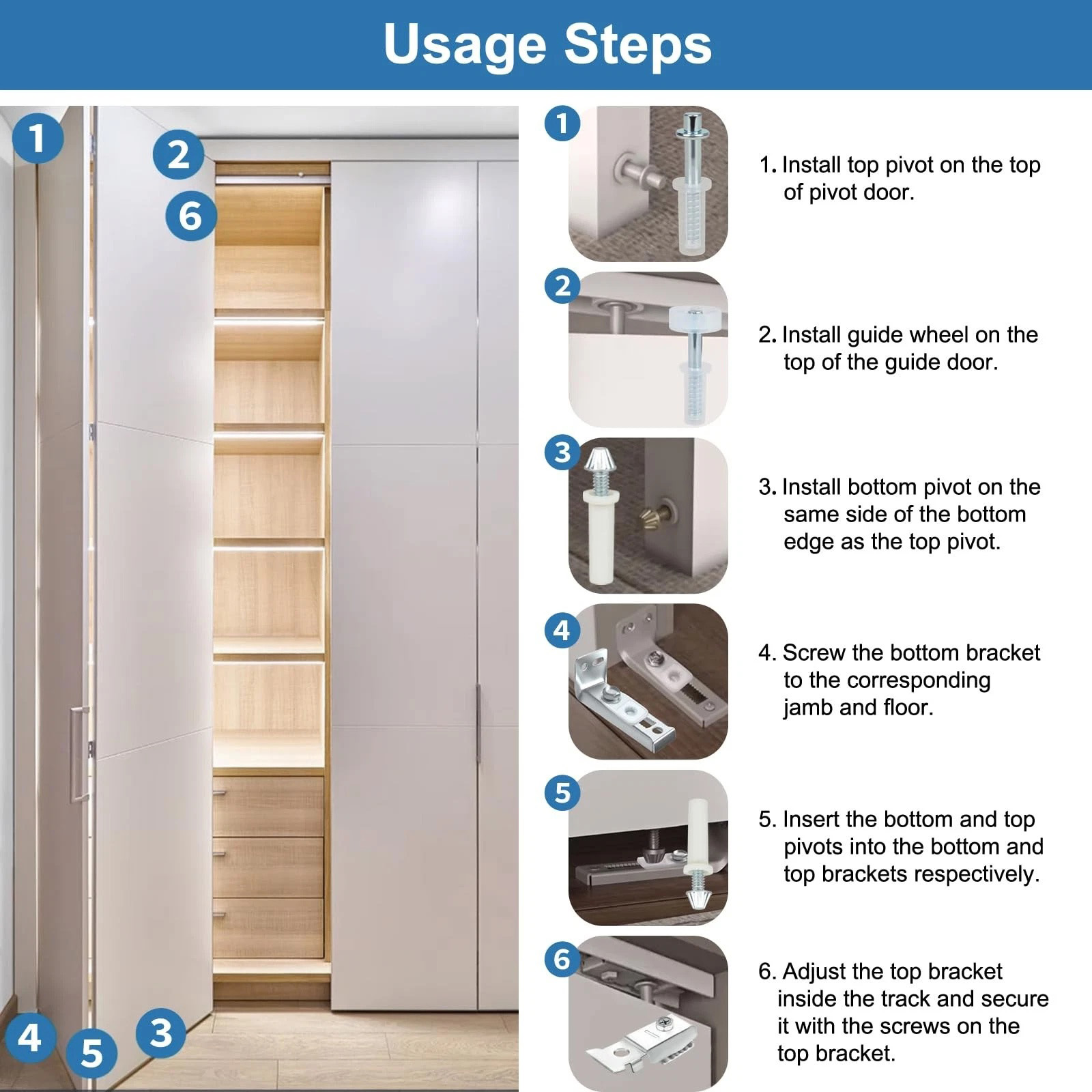 Usage Steps

1
2
6
4
5
3

1

1. Install top pivot on the top of pivot door.

2

2. Install guide wheel on the top of the guide door.

3

3. Install bottom pivot on the same side of the bottom edge as the top pivot.

4

4. Screw the bottom bracket to the corresponding jamb and floor.

5

5. Insert the bottom and top pivots into the bottom and top brackets respectively.

6

6. Adjust the top bracket inside the track and secure it with the screws on the top bracket.