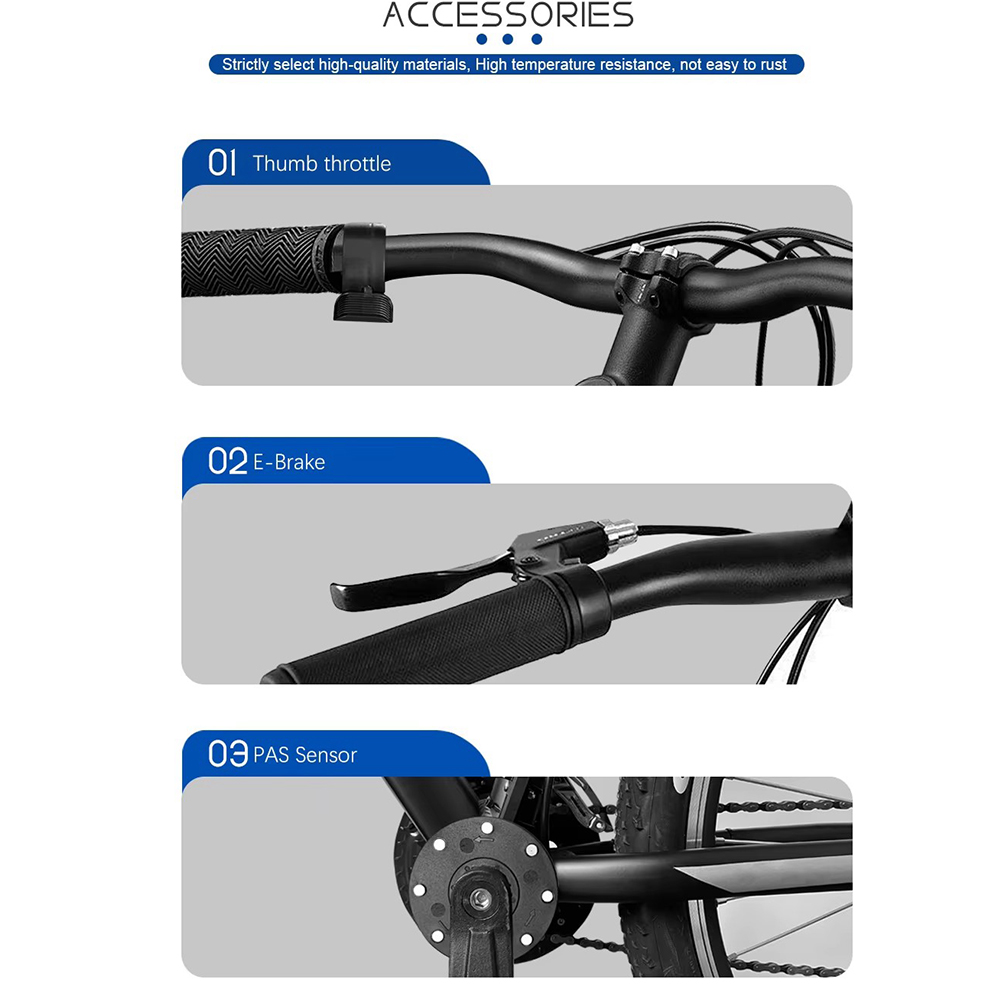 ACCESSORIES

Strictly select high-quality materials, High temperature resistance, not easy to rust

01 Thumb throttle

02 E-Brake

03 PAS Sensor