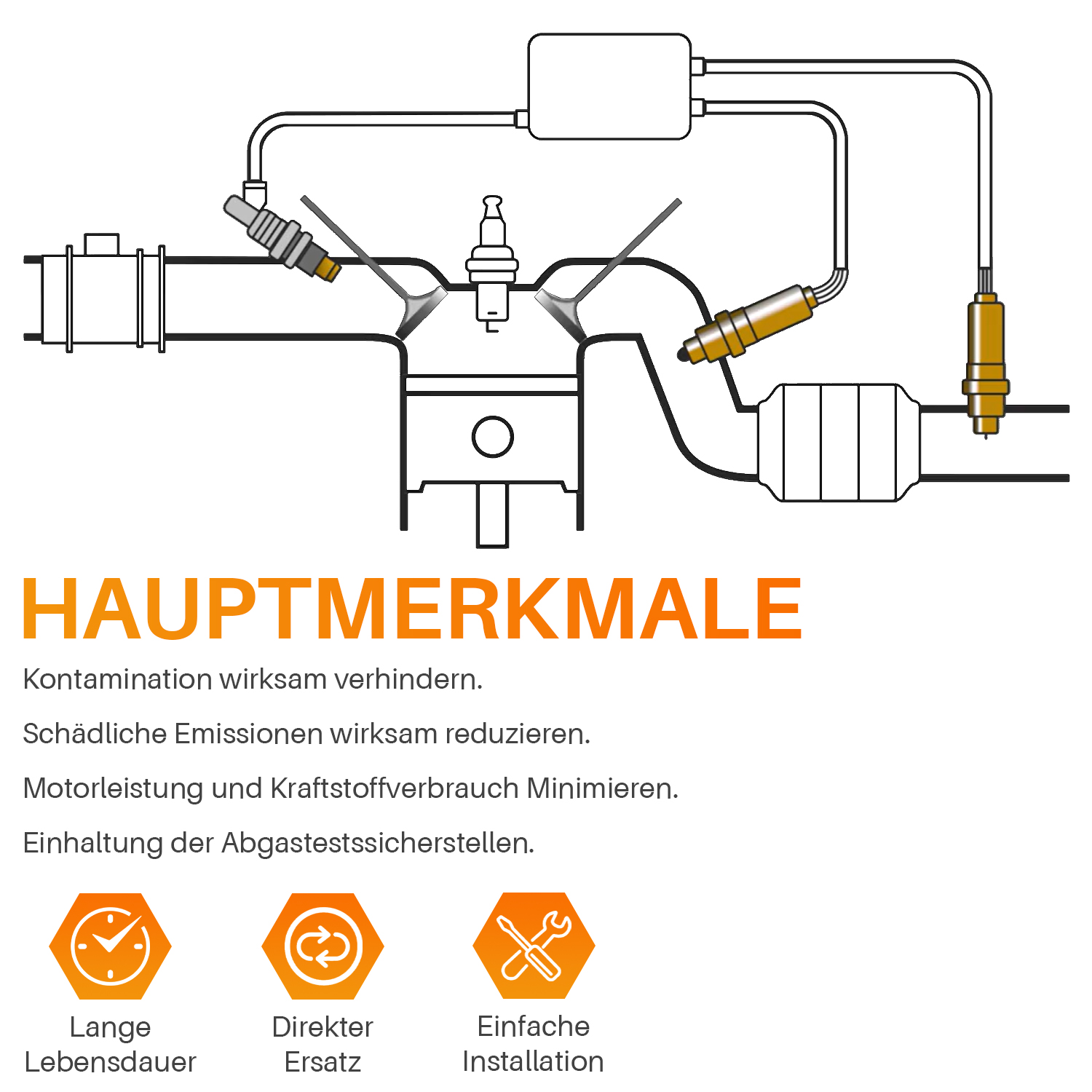 HAUPTMERKMALE

Kontamination wirksam verhindern.

Schädliche Emissionen wirksam reduzieren.

Motorleistung und Kraftstoffverbrauch Minimieren.

Einhaltung der Abgastestssicherstellen.

Lange Lebensdauer

Direkter Ersatz

Einfache Installation