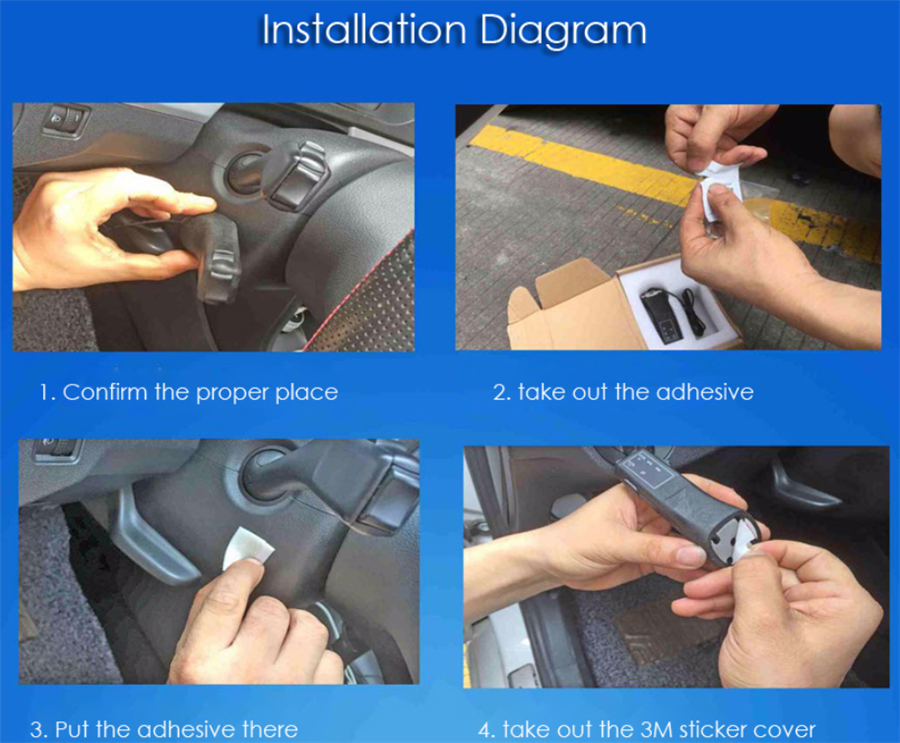 Installation Diagram

1. Confirm the proper place

2. take out the adhesive

3. Put the adhesive there

4. take out the 3M sticker cover