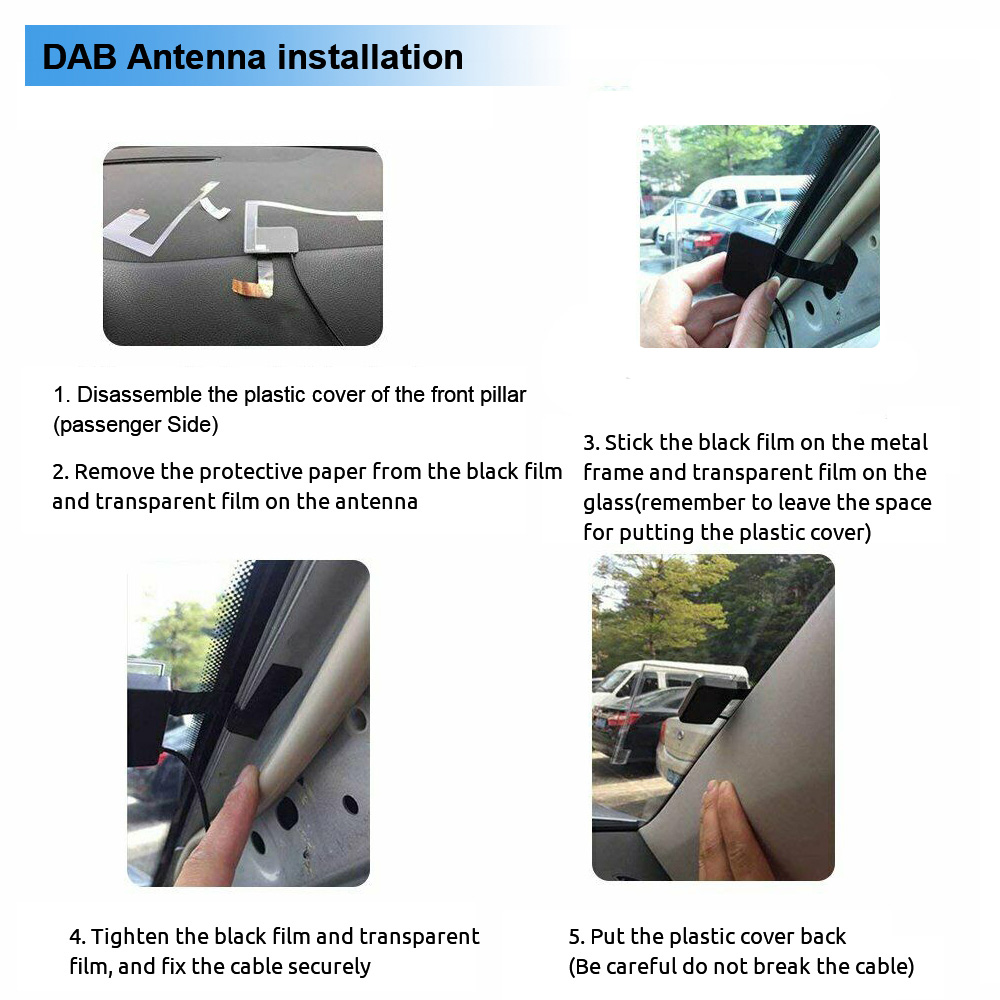 DAB Antenna installation

1. Disassemble the plastic cover of the front pillar (passenger Side)

2. Remove the protective paper from the black film and transparent film on the antenna

3. Stick the black film on the metal frame and transparent film on the glass(remember to leave the space for putting the plastic cover)

4. Tighten the black film and transparent film, and fix the cable securely

5. Put the plastic cover back (Be careful do not break the cable)