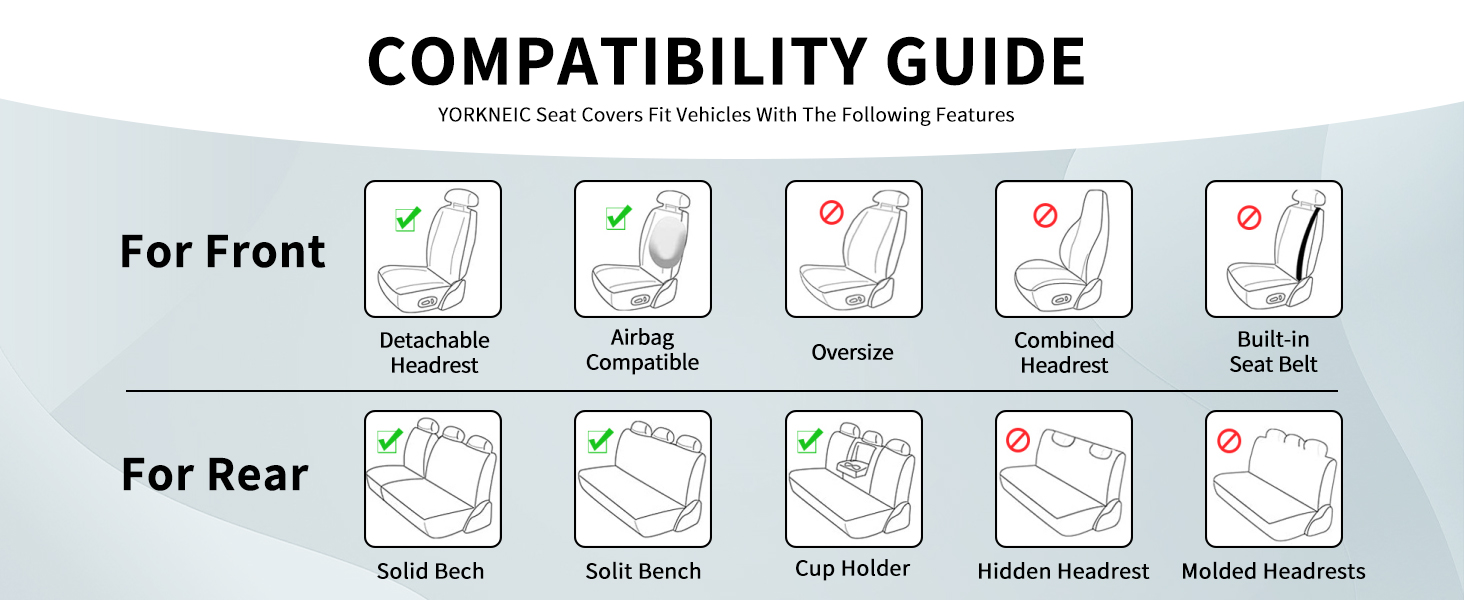 COMPATIBILITY GUIDE

YORKNEIC Seat Covers Fit Vehicles With The Following Features

For Front

Detachable Headrest

Airbag Compatible

Oversize

Combined Headrest

Built-in Seat Belt

For Rear

Solid Bech

Solit Bench

Cup Holder

Hidden Headrest

Molded Headrests