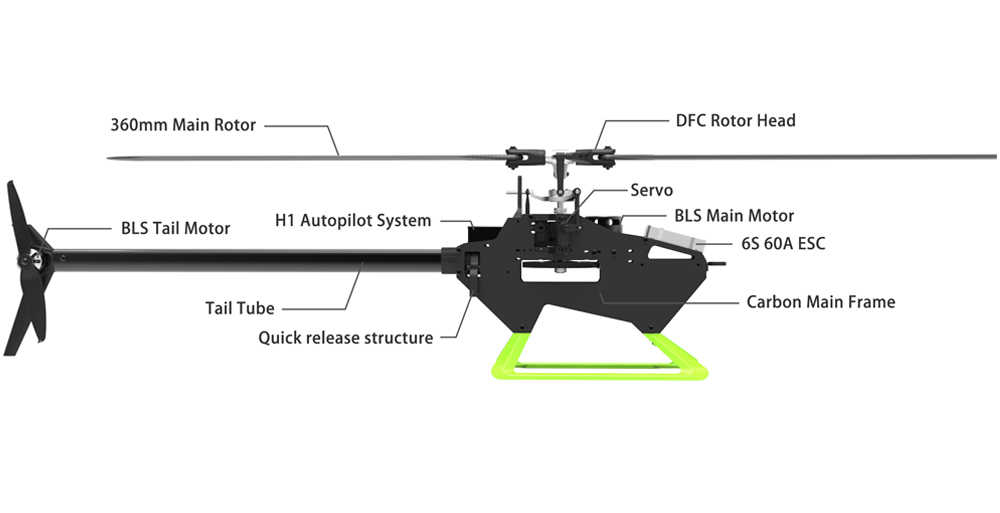 360mm Main Rotor

DFC Rotor Head

Servo

BLS Tail Motor

H1 Autopilot System

BLS Main Motor

6S 60A ESC

Tail Tube

Carbon Main Frame

Quick release structure