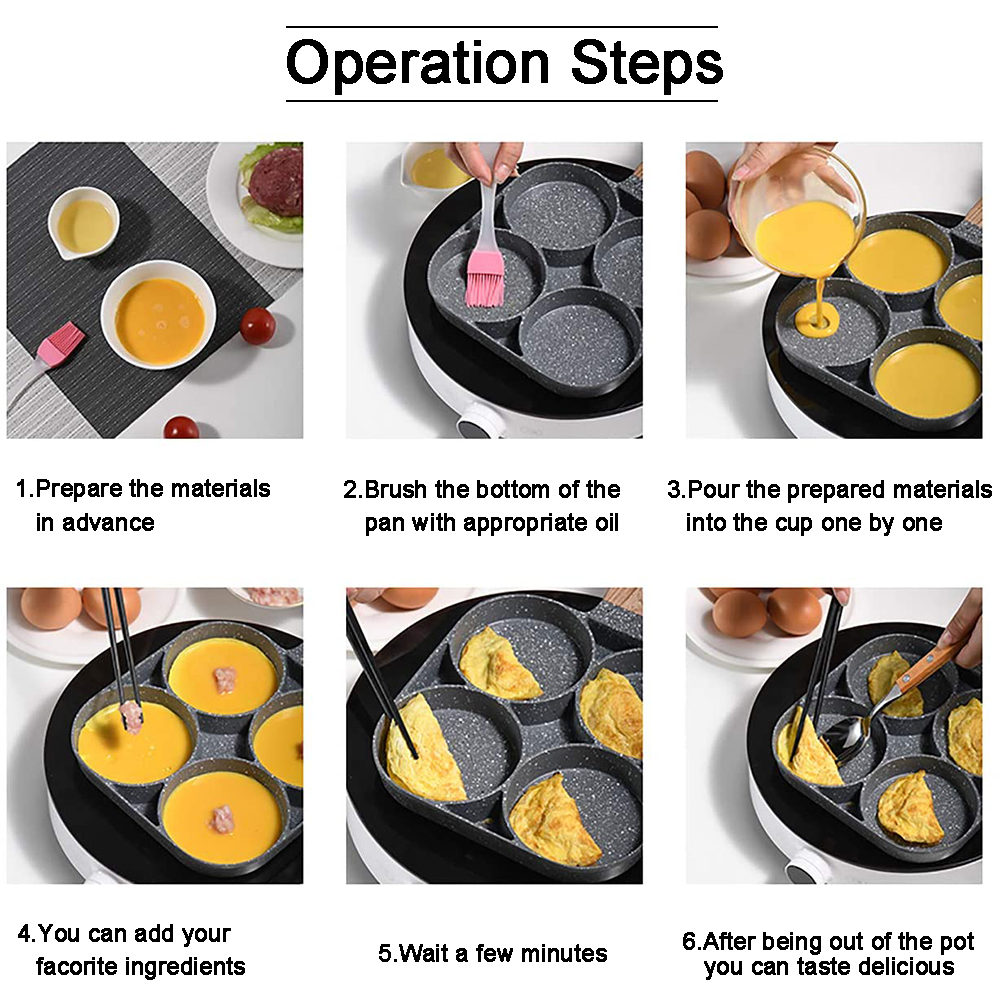 Operation Steps

1.Prepare the materials in advance

2.Brush the bottom of the pan with appropriate oil

3.Pour the prepared materials into the cup one by one

4.You can add your facorite ingredients

5.Wait a few minutes

6.After being out of the pot you can taste delicious