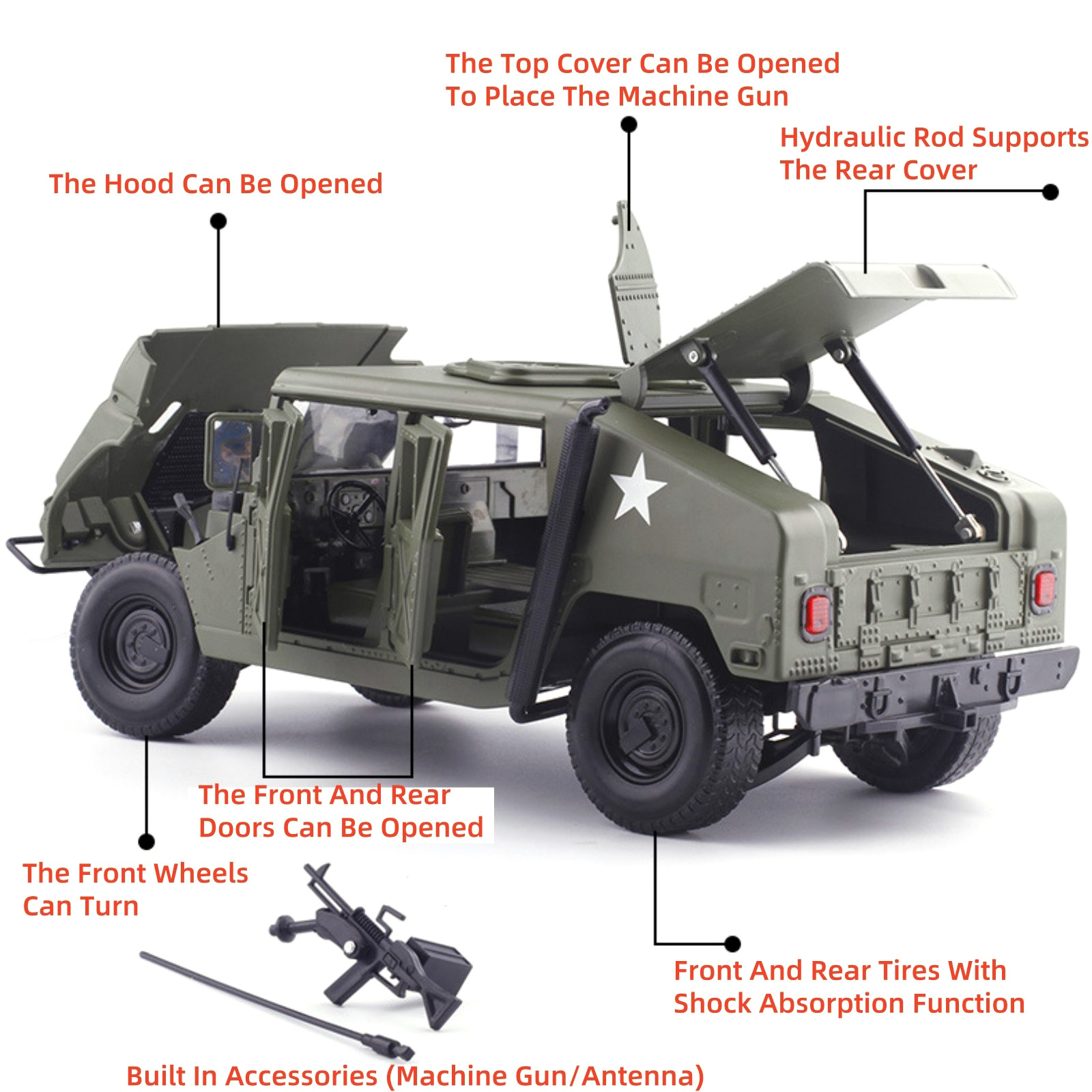 The Top Cover Can Be Opened To Place The Machine Gun

Hydraulic Rod Supports The Rear Cover

The Hood Can Be Opened

The Front And Rear Doors Can Be Opened

The Front Wheels Can Turn

Front And Rear Tires With Shock Absorption Function

Built In Accessories (Machine Gun/Antenna)