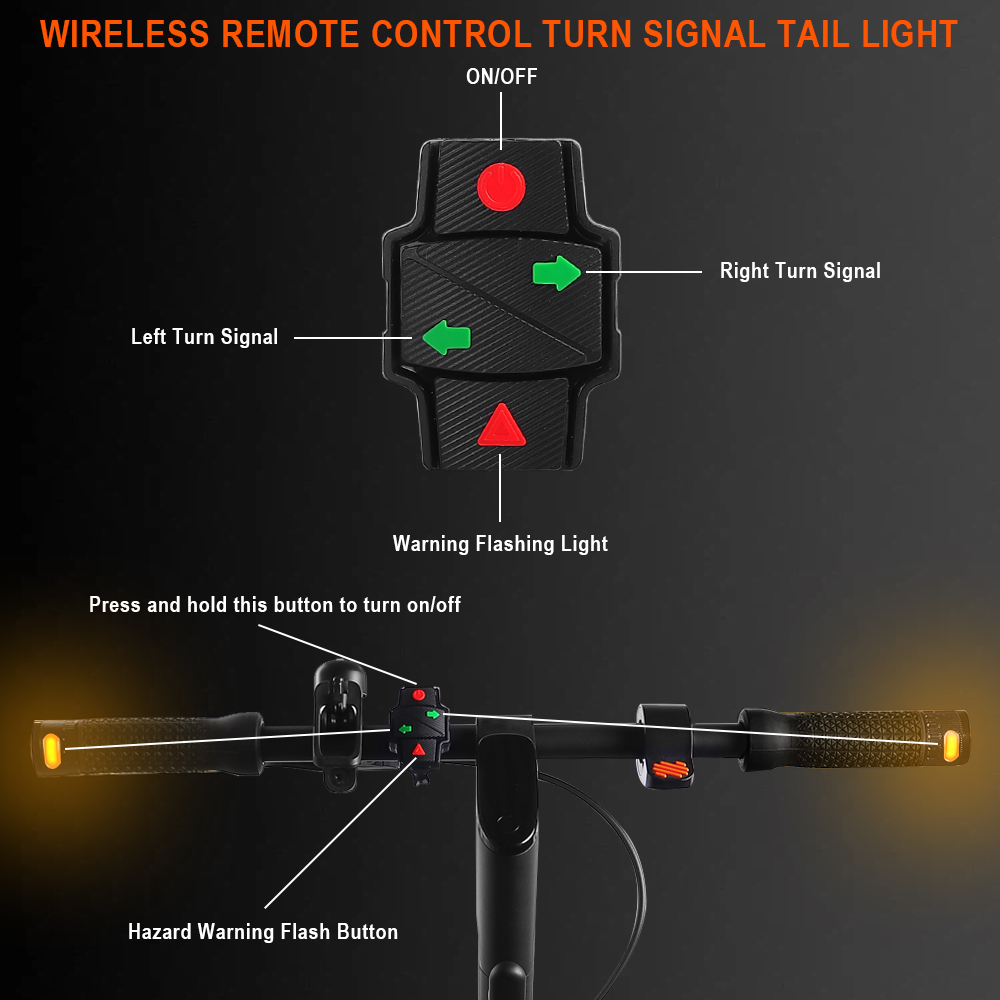 WIRELESS REMOTE CONTROL TURN SIGNAL TAIL LIGHT

ON/OFF

Right Turn Signal

Left Turn Signal

Warning Flashing Light

Press and hold this button to turn on/off

Hazard Warning Flash Button