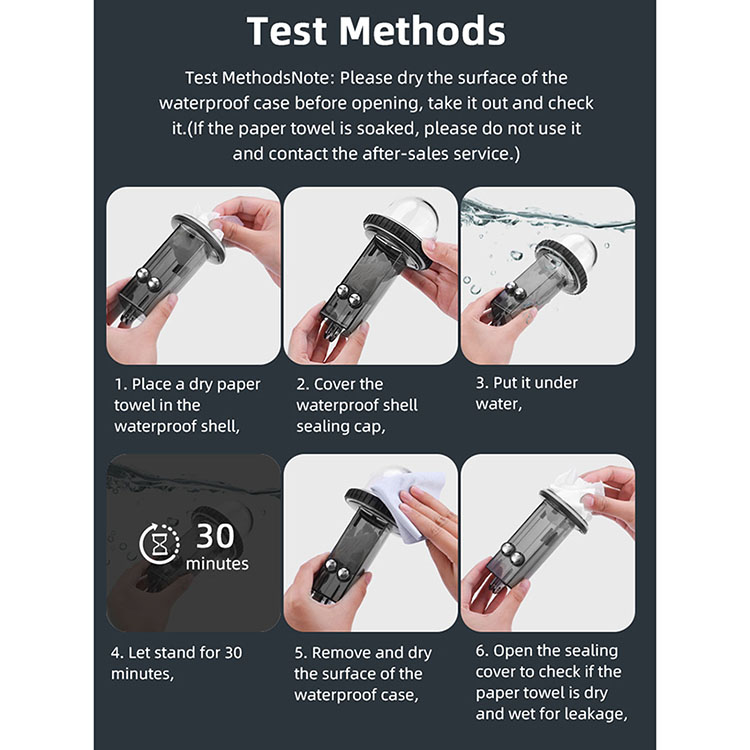 Test Methods

Test MethodsNote: Please dry the surface of the waterproof case before opening, take it out and check it.(If the paper towel is soaked, please do not use it and contact the after-sales service.)

1. Place a dry paper towel in the waterproof shell,

2. Cover the waterproof shell sealing cap,

3. Put it under water,

30 minutes

4. Let stand for 30 minutes,

5. Remove and dry the surface of the waterproof case,

6. Open the sealing cover to check if the paper towel is dry and wet for leakage,