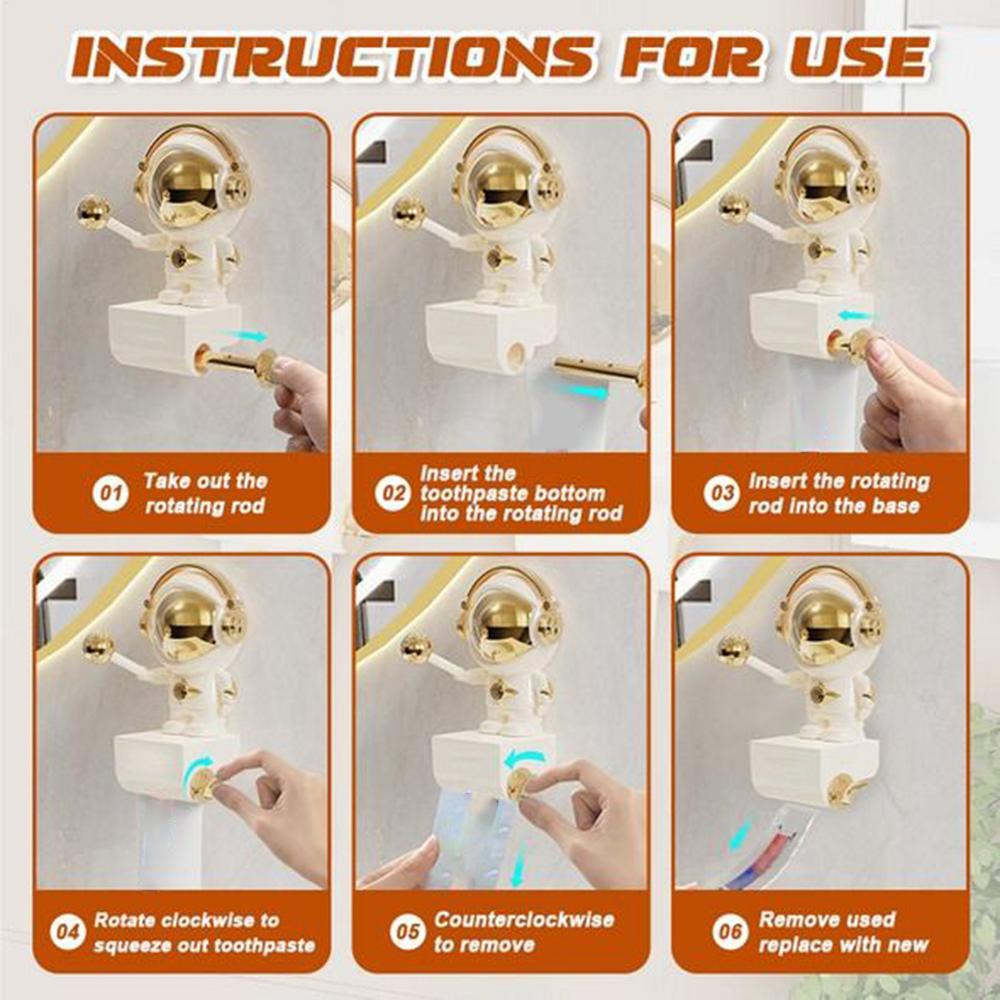 INSTRUCTIONS FOR USE

01 Take out the rotating rod

02 Insert the toothpaste bottom into the rotating rod

03 Insert the rotating rod into the base

04 Rotate clockwise to squeeze out toothpaste

05 Counterclockwise to remove

06 Remove used replace with new