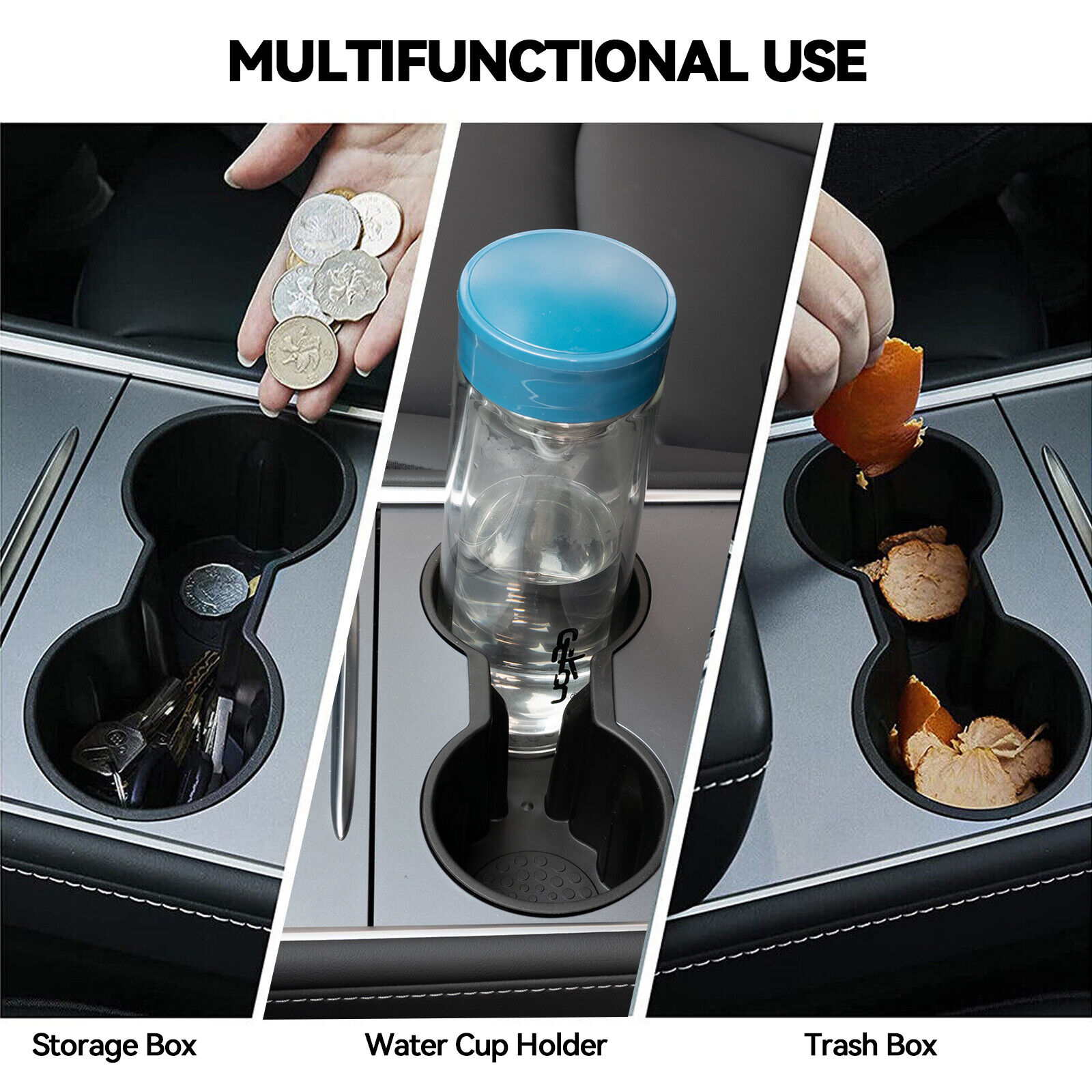 MULTIFUNCTIONAL USE

Storage Box

Water Cup Holder

Trash Box