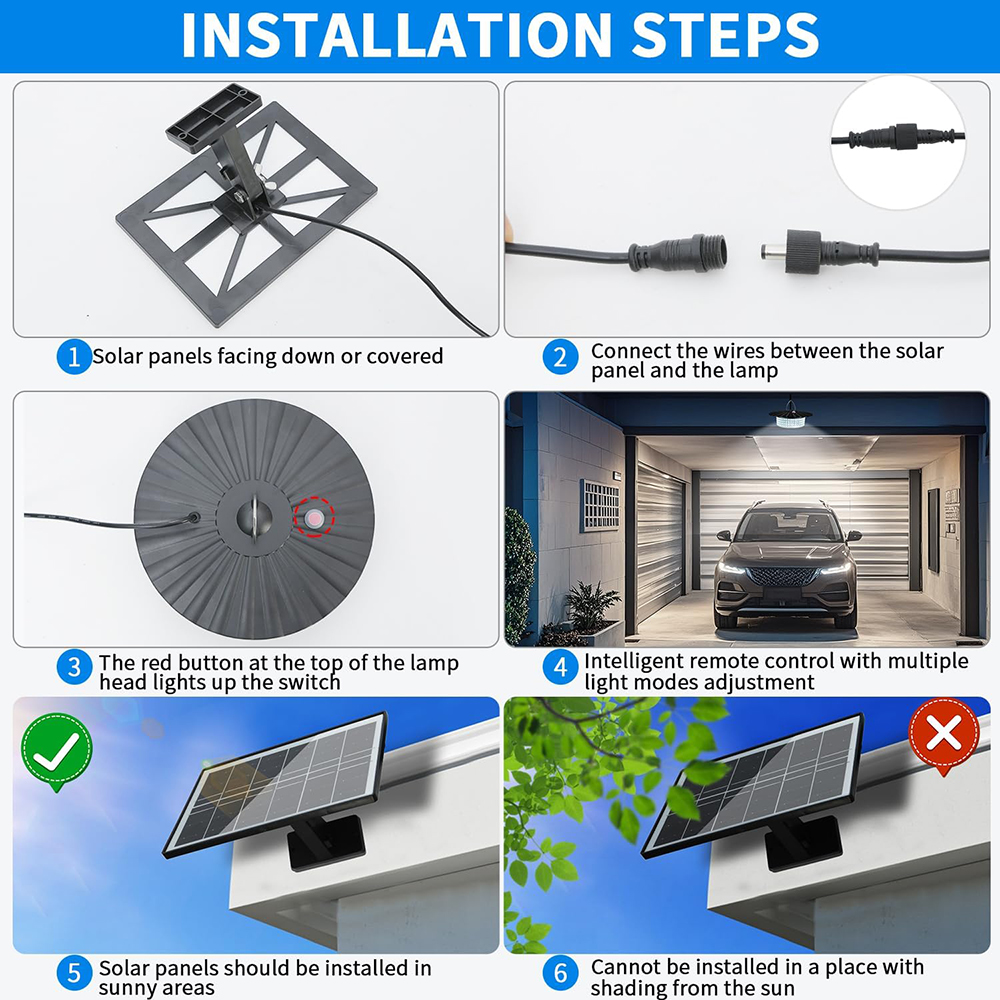 INSTALLATION STEPS

1 Solar panels facing down or covered

2 Connect the wires between the solar panel and the lamp

3 The red button at the top of the lamp head lights up the switch

4 Intelligent remote control with multiple light modes adjustment

5 Solar panels should be installed in sunny areas

6 Cannot be installed in a place with shading from the sun