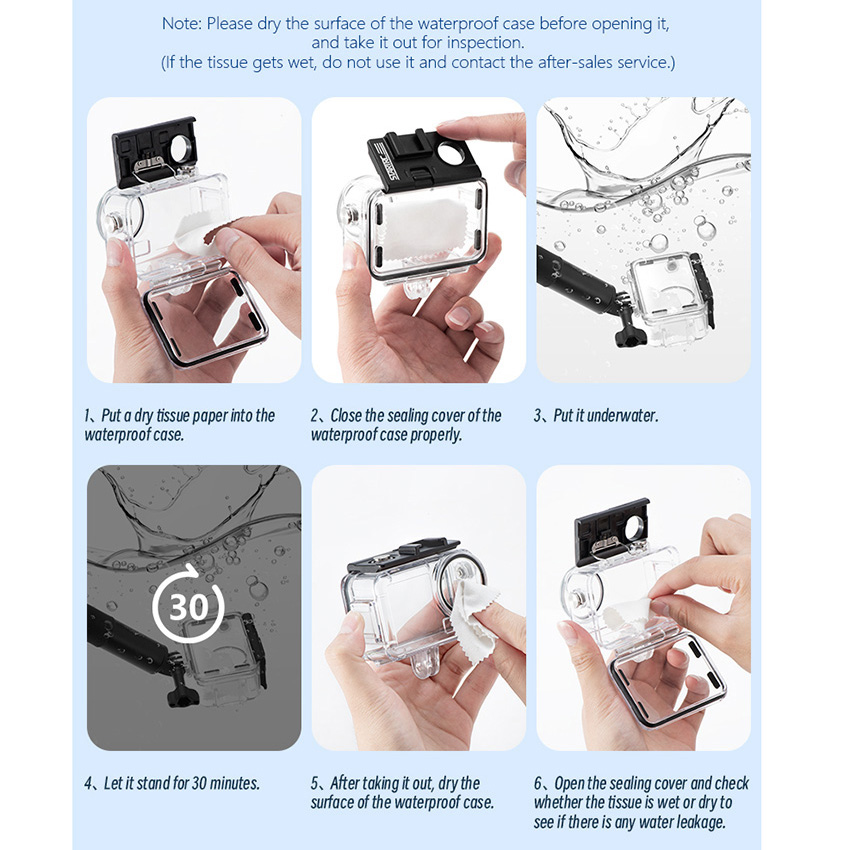 Note: Please dry the surface of the waterproof case before opening it, and take it out for inspection.
(If the tissue gets wet, do not use it and contact the after-sales service.)

1、Put a dry tissue paper into the waterproof case.

2、Close the sealing cover of the waterproof case properly.

3、Put it underwater.

30

4、Let it stand for 30 minutes.

5、After taking it out, dry the surface of the waterproof case.

6、Open the sealing cover and check whether the tissue is wet or dry to see if there is any water leakage.