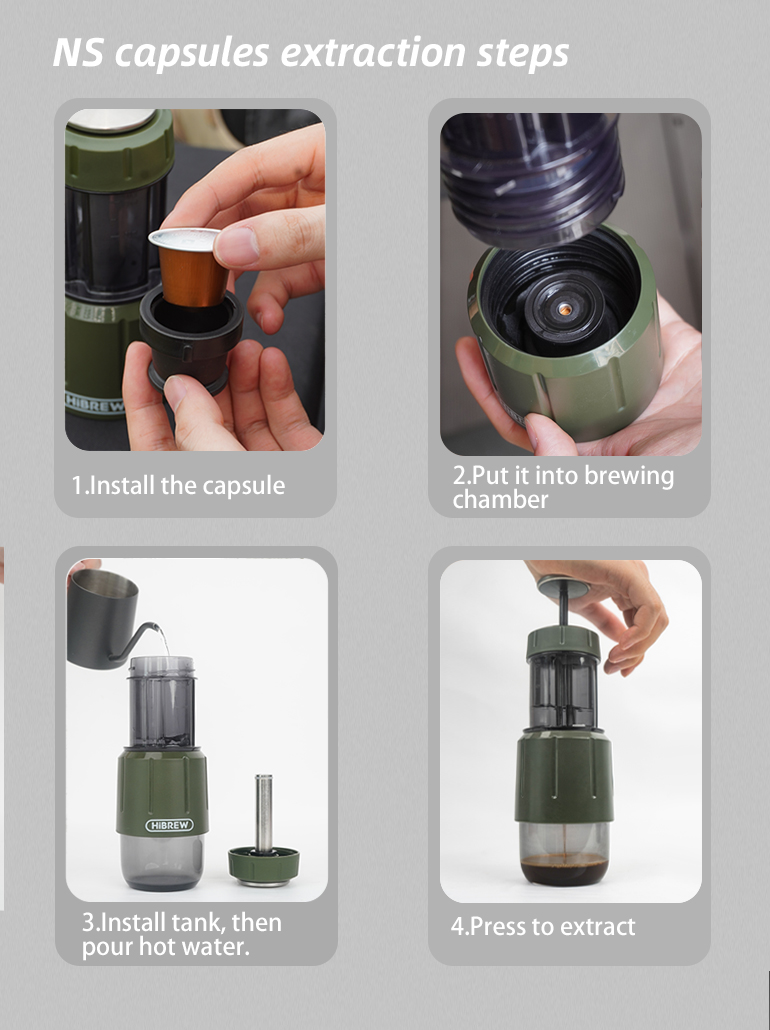 NS capsules extraction steps

HIBREW

1.Install the capsule

2.Put it into brewing chamber

HIBREW

3.Install tank, then pour hot water.

4.Press to extract