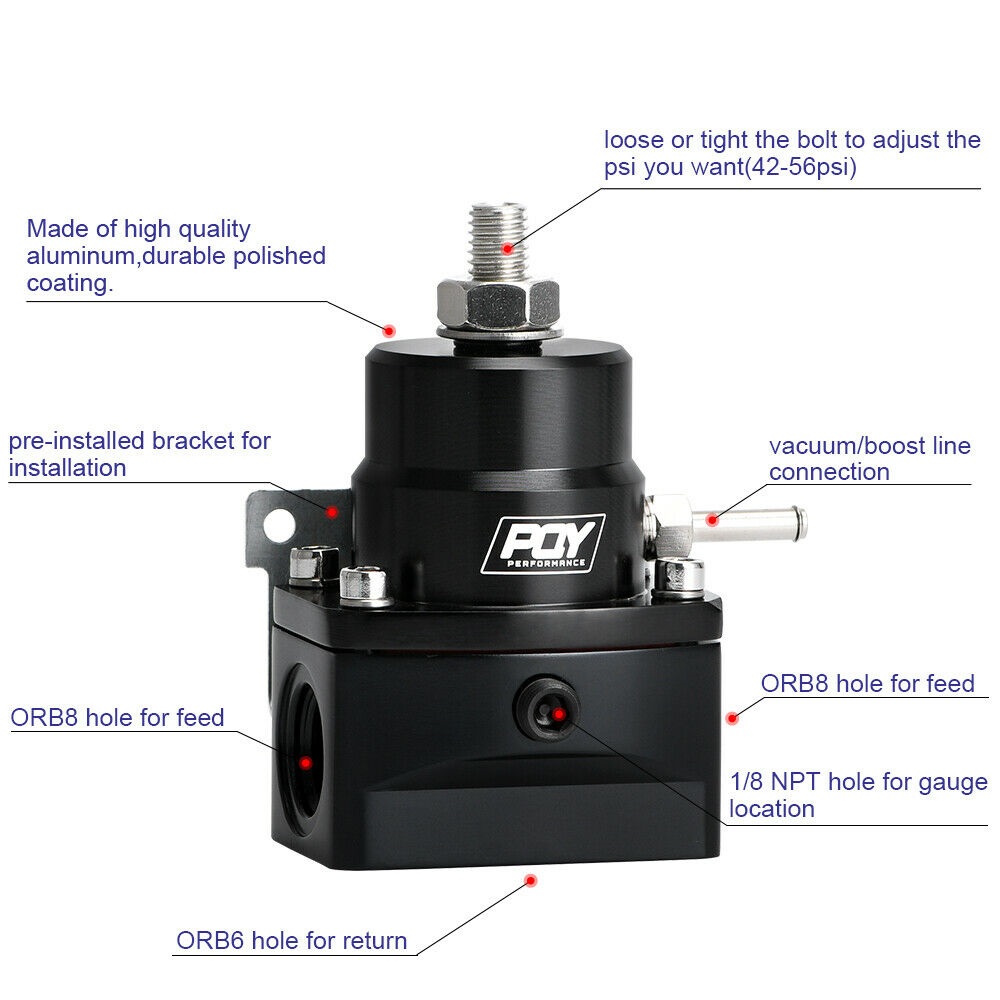 loose or tight the bolt to adjust the psi you want(42-56psi)

Made of high quality aluminum,durable polished coating.

pre-installed bracket for installation

vacuum/boost line connection

PQY PERFORMANCE

ORB8 hole for feed

ORB8 hole for feed

1/8 NPT hole for gauge location

ORB6 hole for return