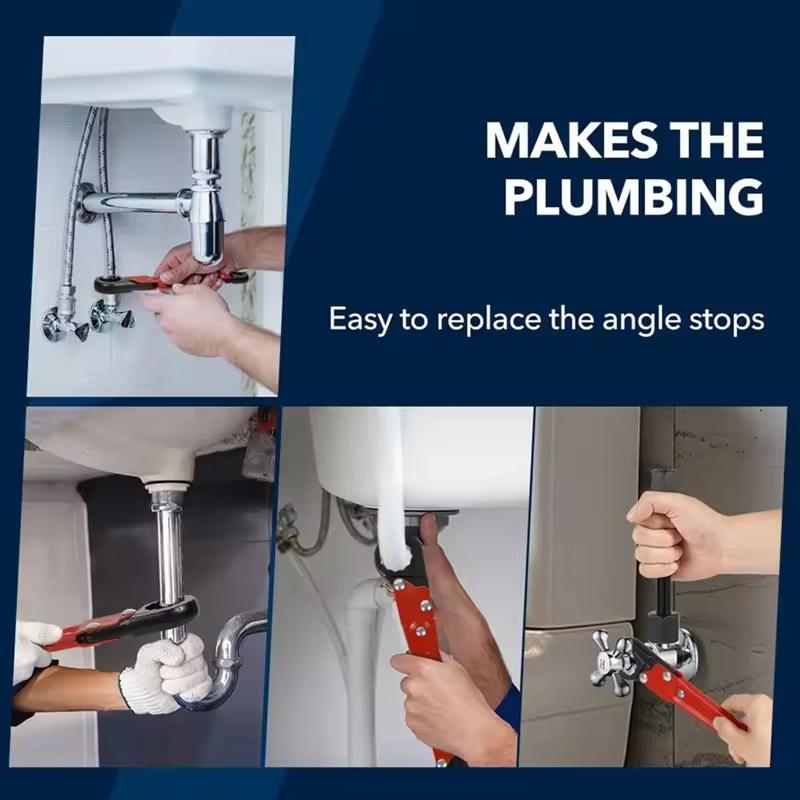 MAKES THE PLUMBING

Easy to replace the angle stops