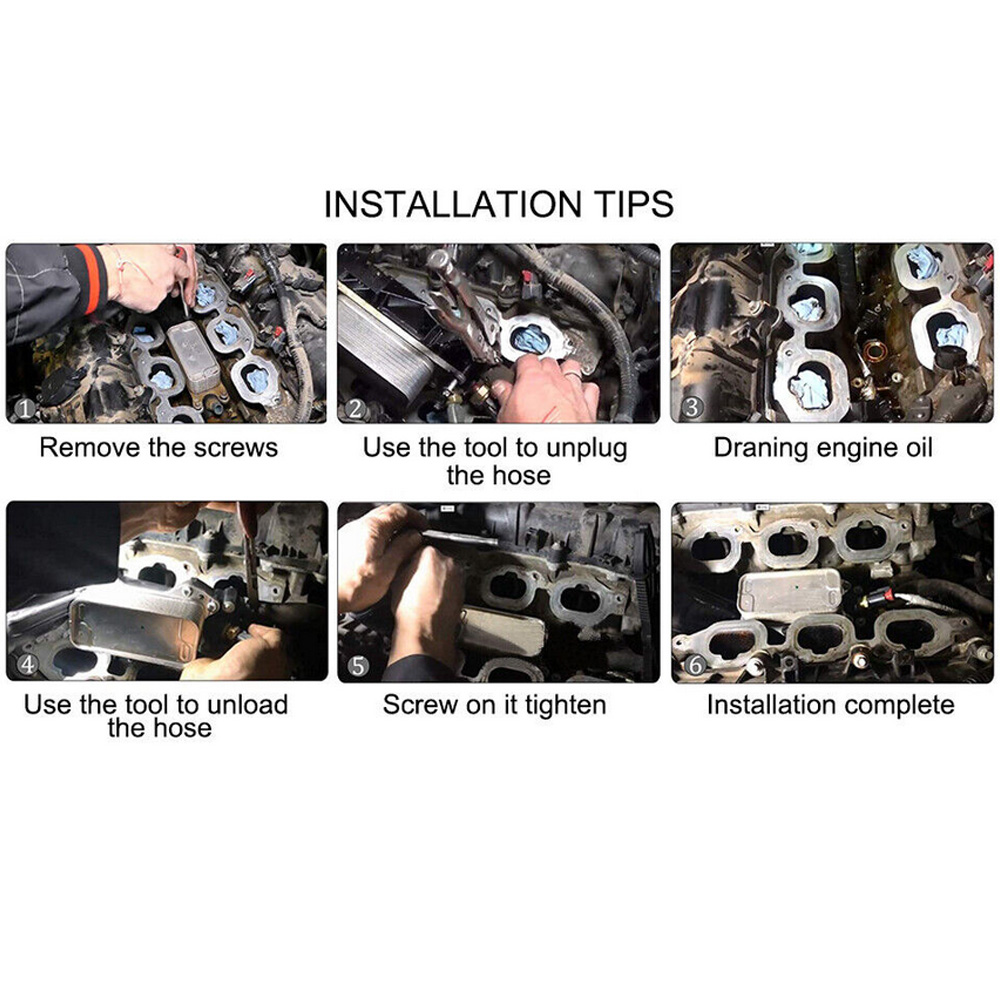 INSTALLATION TIPS

1
Remove the screws

2
Use the tool to unplug the hose

3
Draning engine oil

4
Use the tool to unload the hose

5
Screw on it tighten

6
Installation complete