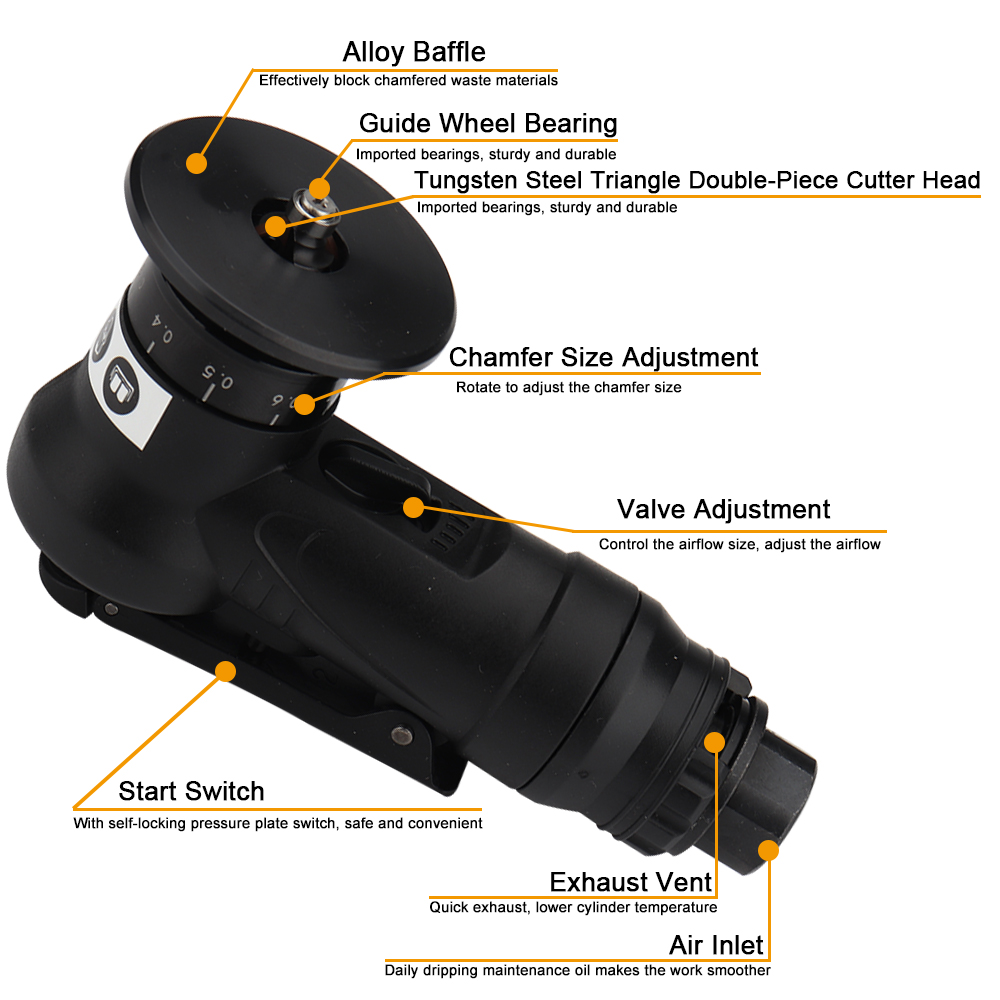 Alloy Baffle
Effectively block chamfered waste materials

Guide Wheel Bearing
Imported bearings, sturdy and durable

Tungsten Steel Triangle Double-Piece Cutter Head
Imported bearings, sturdy and durable

0.4
0.5
0.6

Chamfer Size Adjustment
Rotate to adjust the chamfer size

Valve Adjustment
Control the airflow size, adjust the airflow

Start Switch
With self-locking pressure plate switch, safe and convenient

Exhaust Vent
Quick exhaust, lower cylinder temperature

Air Inlet
Daily dripping maintenance oil makes the work smoother