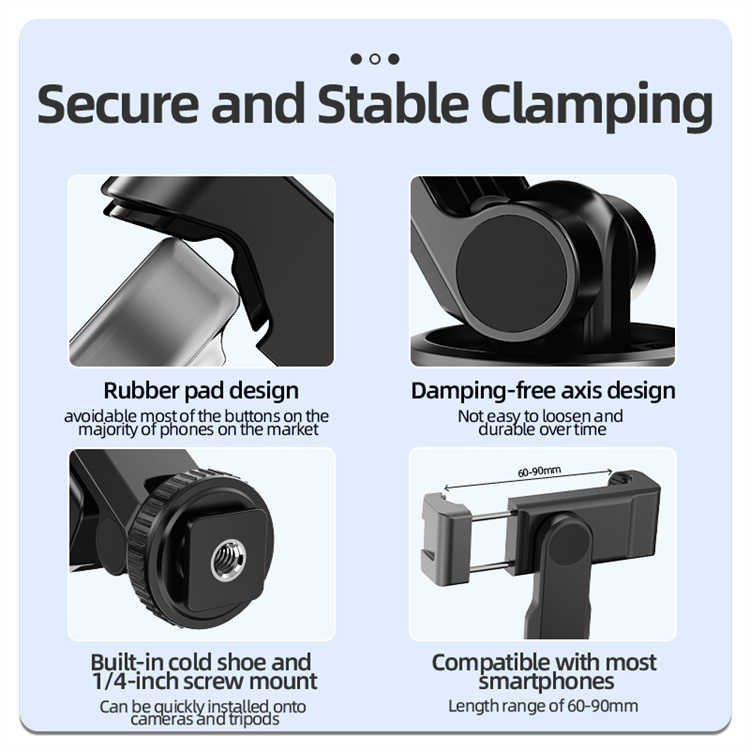 Secure and Stable Clamping

Rubber pad design
avoidable most of the buttons on the majority of phones on the market

Damping-free axis design
Not easy to loosen and durable over time

60-90mm

Built-in cold shoe and 1/4-inch screw mount
Can be quickly installed onto cameras and tripods

Compatible with most smartphones
Length range of 60-90mm