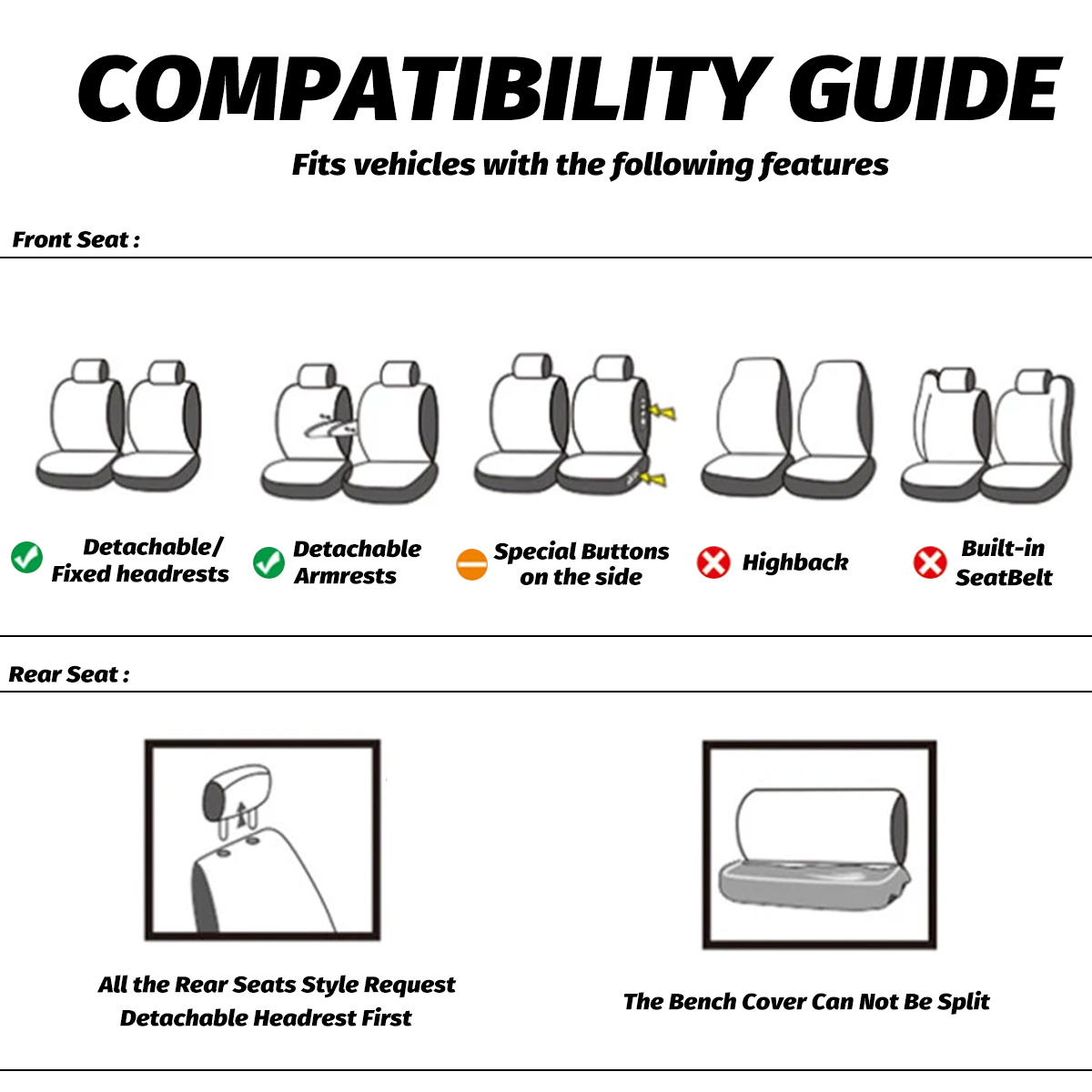 COMPATIBILITY GUIDE

Fits vehicles with the following features

Front Seat :

Detachable/ Fixed headrests

Detachable Armrests

Special Buttons on the side

Highback

Built-in SeatBelt

Rear Seat :

All the Rear Seats Style Request Detachable Headrest First

The Bench Cover Can Not Be Split