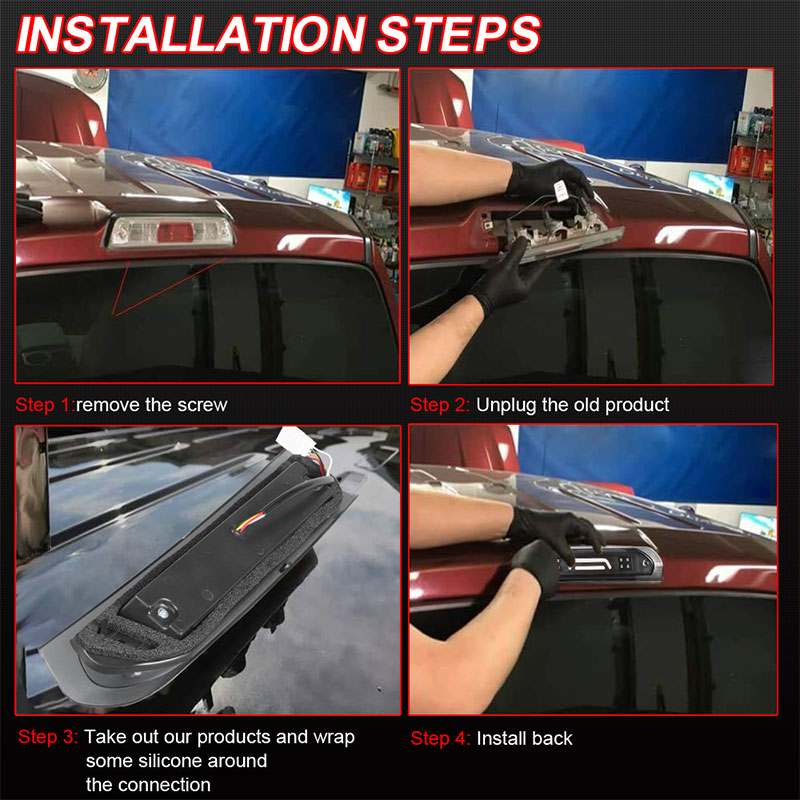 INSTALLATION STEPS

Step 1:remove the screw

Step 2: Unplug the old product

Step 3: Take out our products and wrap some silicone around the connection

Step 4: Install back