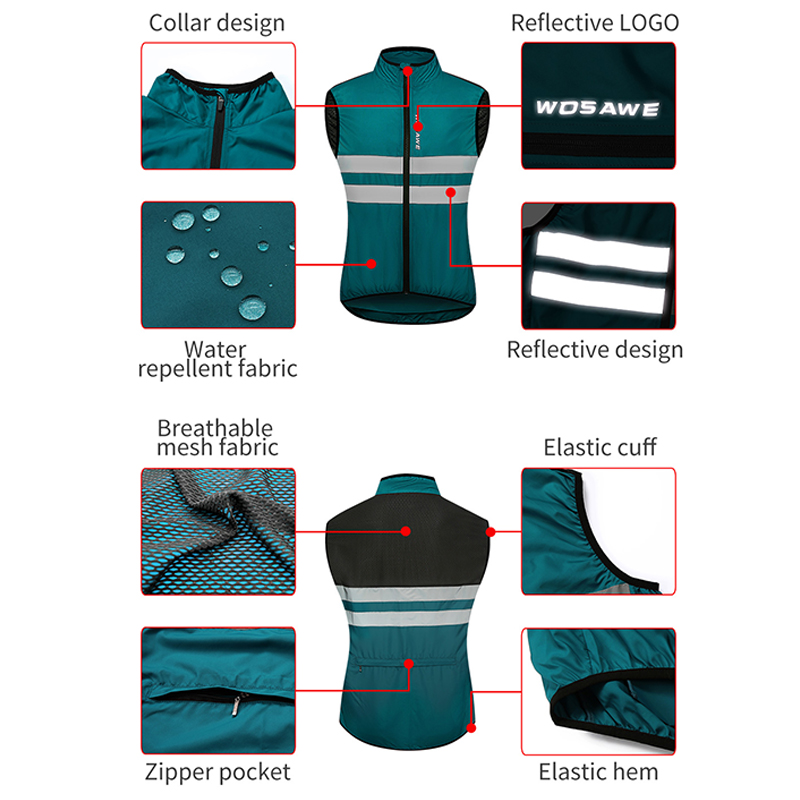 Collar design

Reflective LOGO

WOSAWE

WOSAWE

Water repellent fabric

Reflective design

Breathable mesh fabric

Elastic cuff

Zipper pocket

Elastic hem