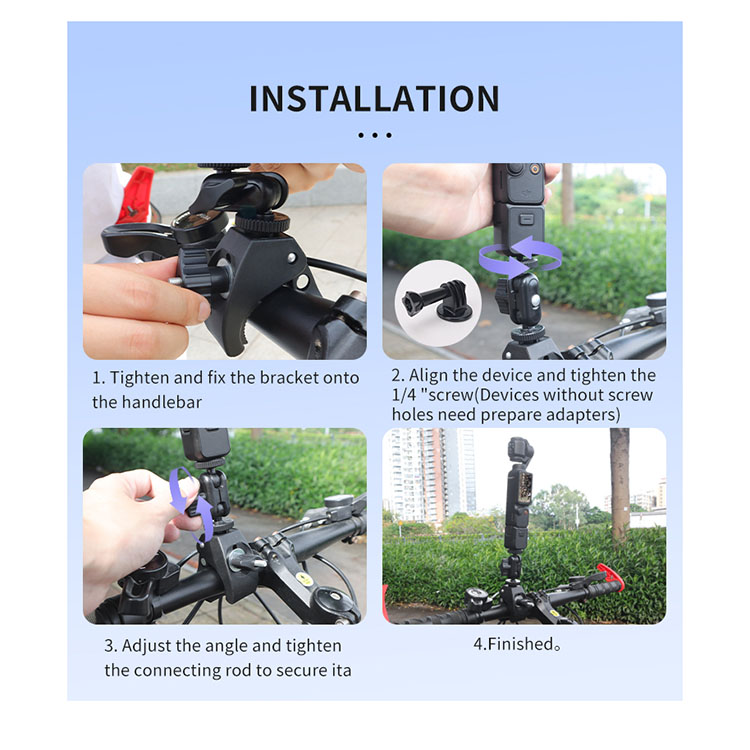 INSTALLATION

...

1. Tighten and fix the bracket onto the handlebar

2. Align the device and tighten the 1/4 "screw(Devices without screw holes need prepare adapters)

3. Adjust the angle and tighten the connecting rod to secure ita

4.Finished。