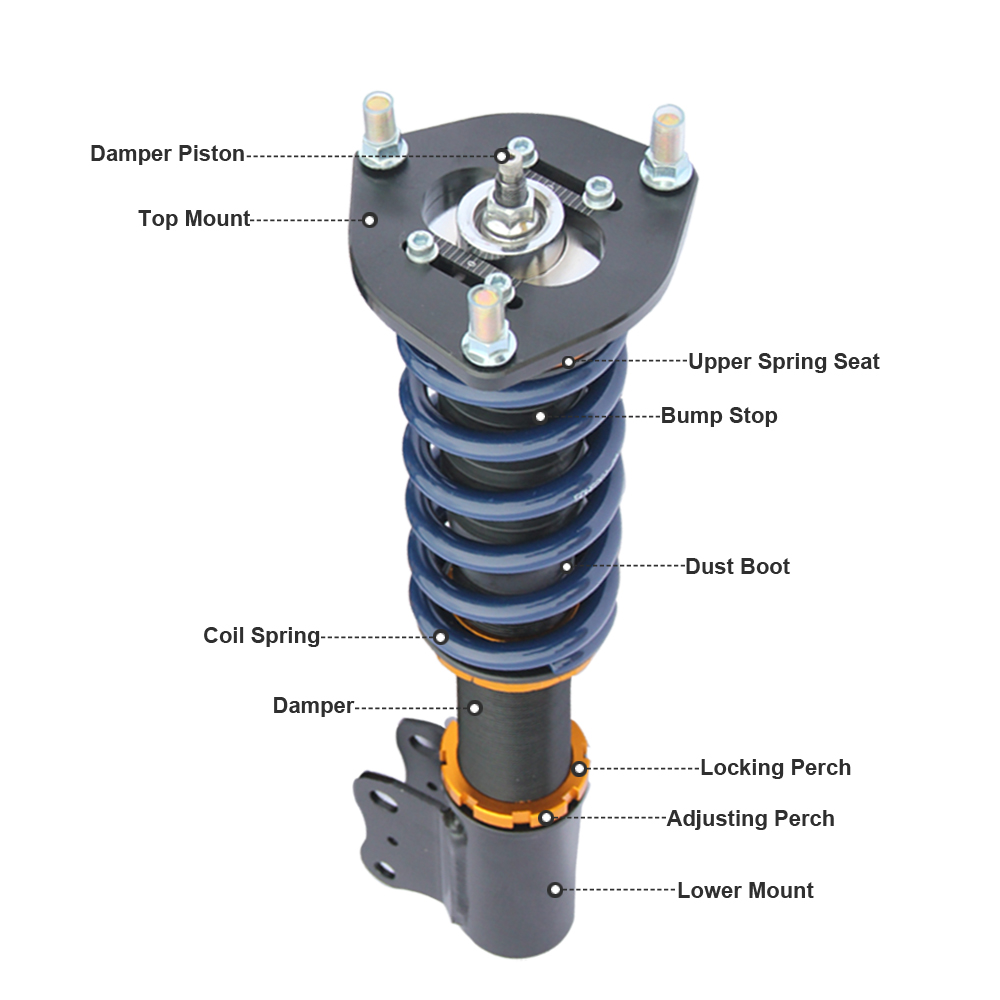 Damper Piston
Top Mount
Upper Spring Seat
Bump Stop
Dust Boot
Coil Spring
Damper
Locking Perch
Adjusting Perch
Lower Mount