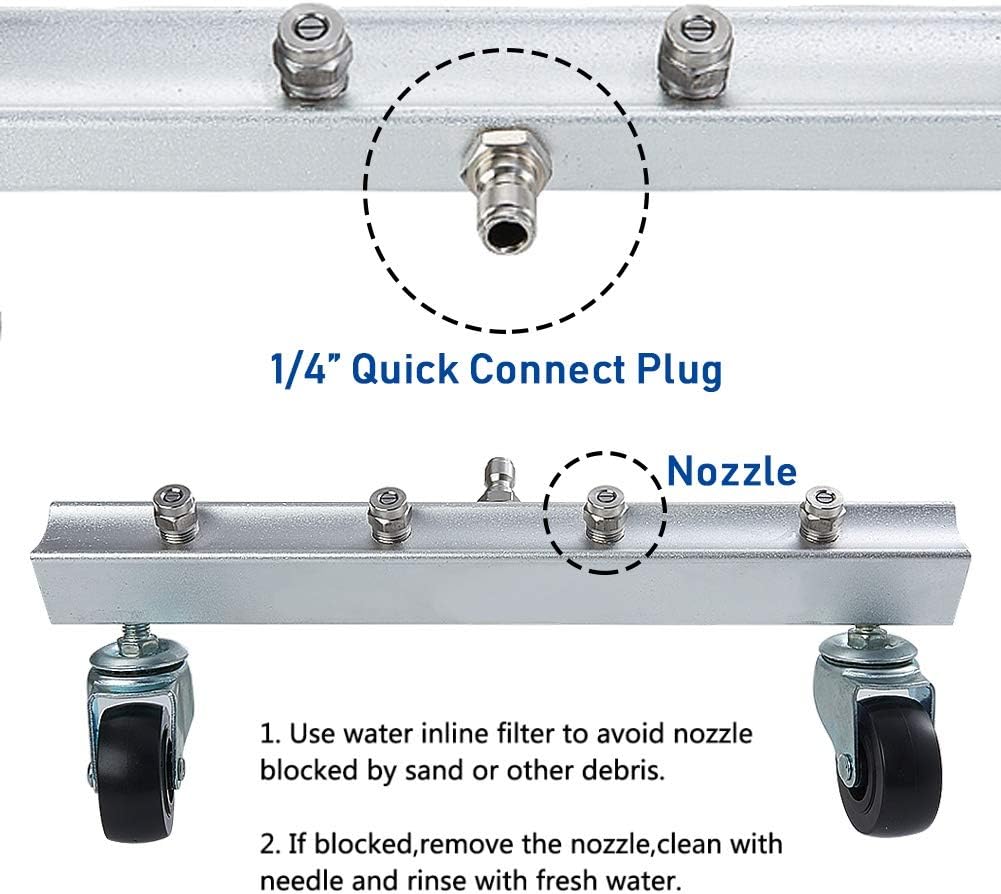 1/4" Quick Connect Plug

Nozzle

1. Use water inline filter to avoid nozzle blocked by sand or other debris.

2. If blocked,remove the nozzle,clean with needle and rinse with fresh water.