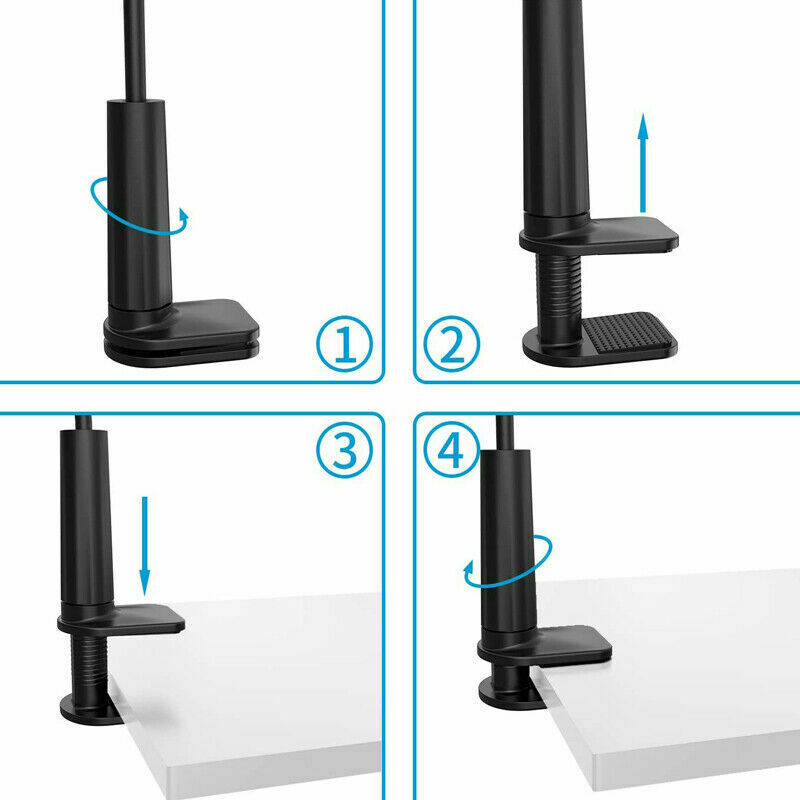 ①
②
③
④