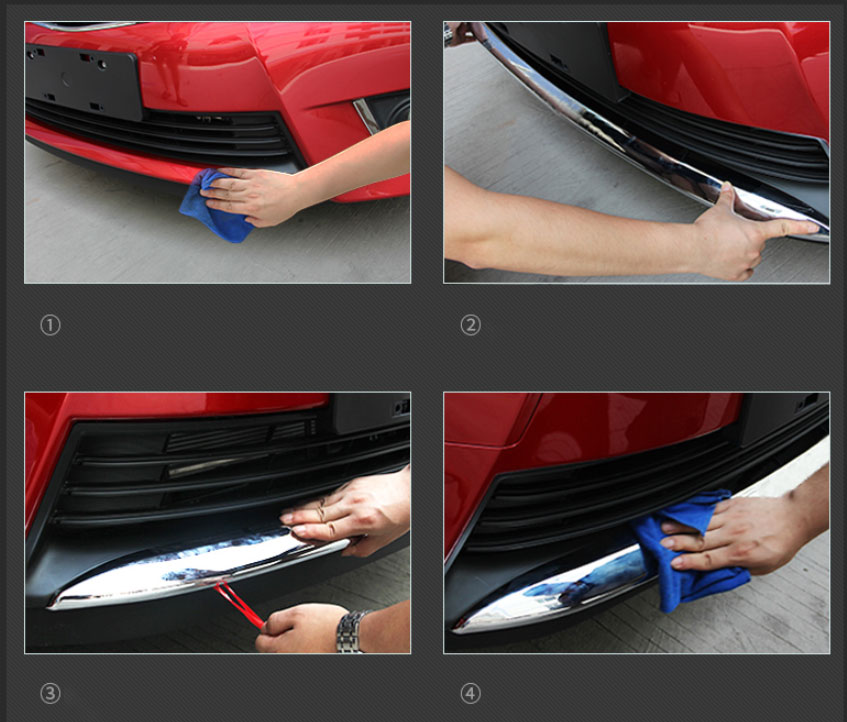 ①

②

③

④