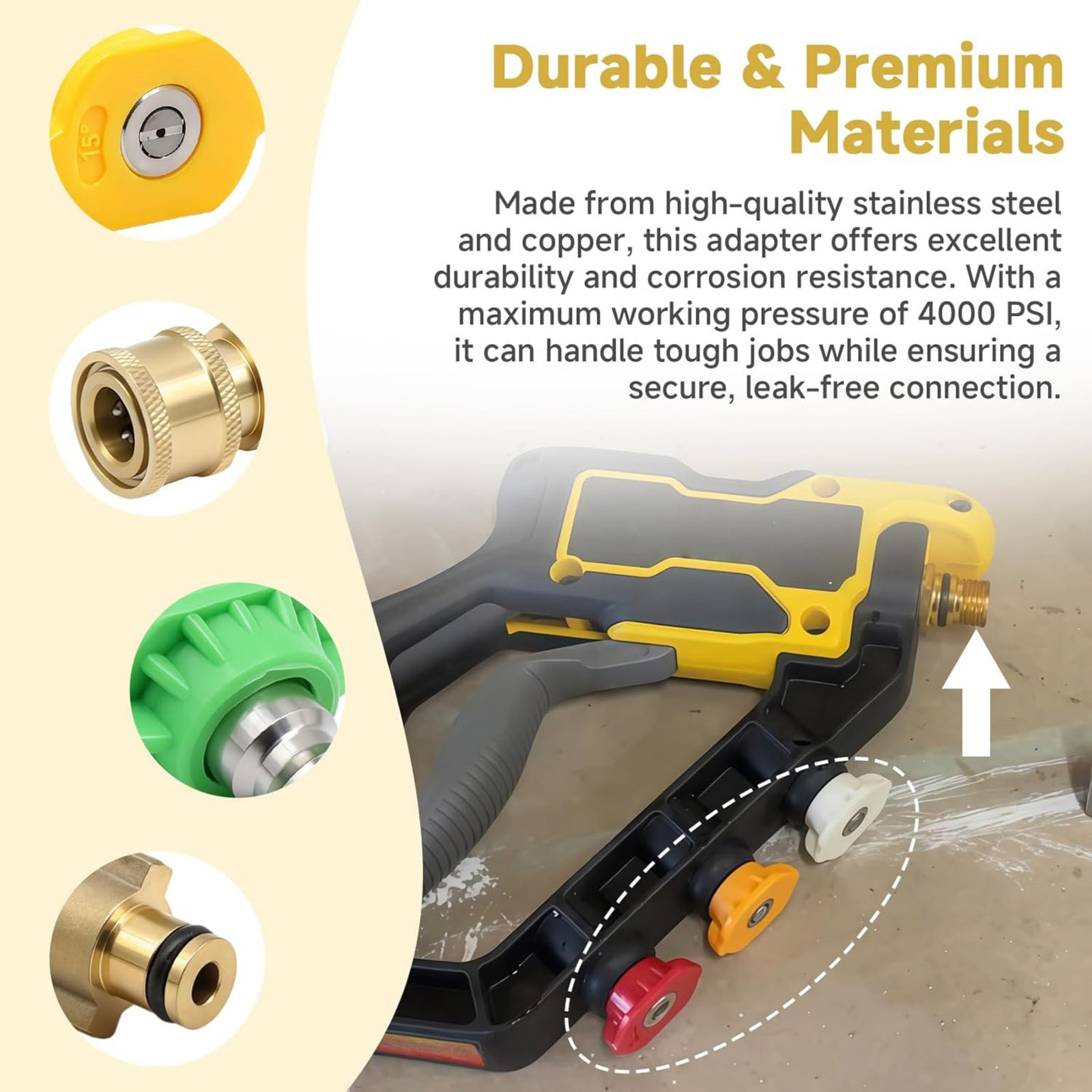 15°

Durable & Premium Materials

Made from high-quality stainless steel and copper, this adapter offers excellent durability and corrosion resistance. With a maximum working pressure of 4000 PSI, it can handle tough jobs while ensuring a secure, leak-free connection.