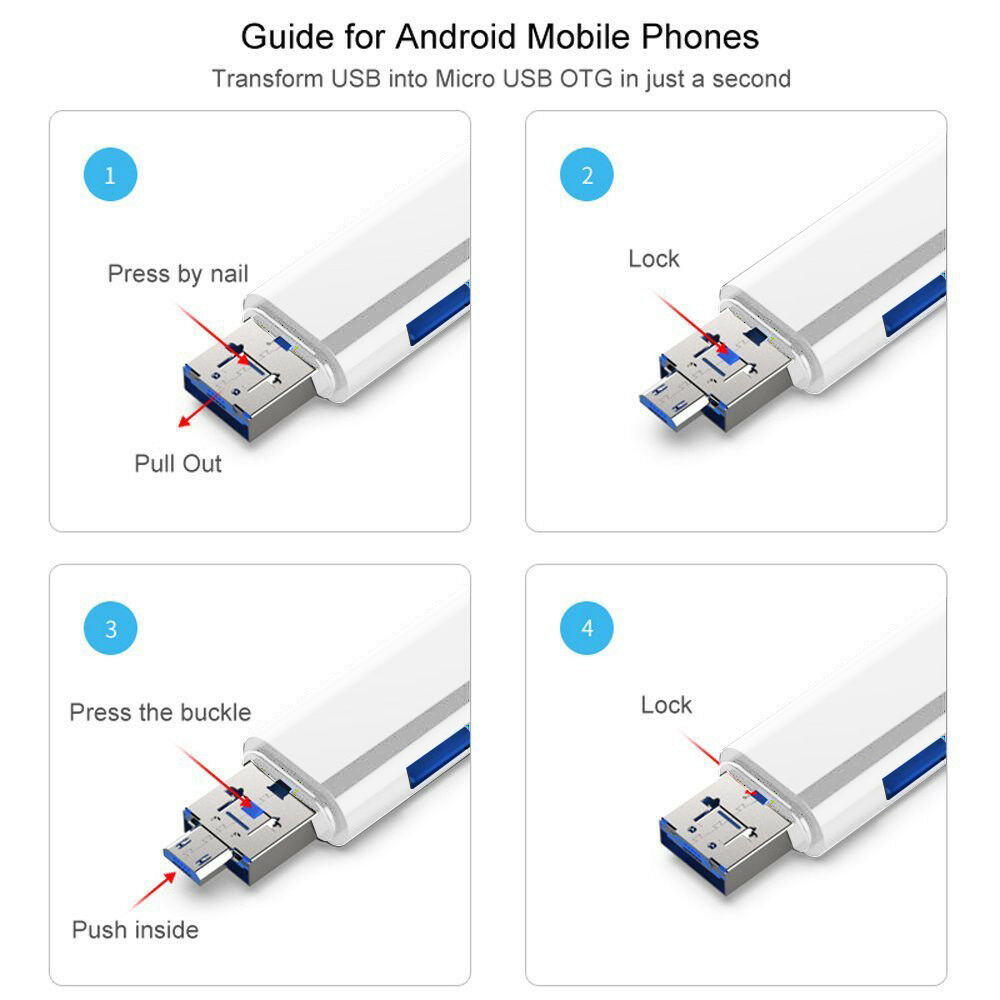 Guide for Android Mobile Phones
Transform USB into Micro USB OTG in just a second

1
Press by nail
Pull Out

2
Lock

3
Press the buckle
Push inside

4
Lock