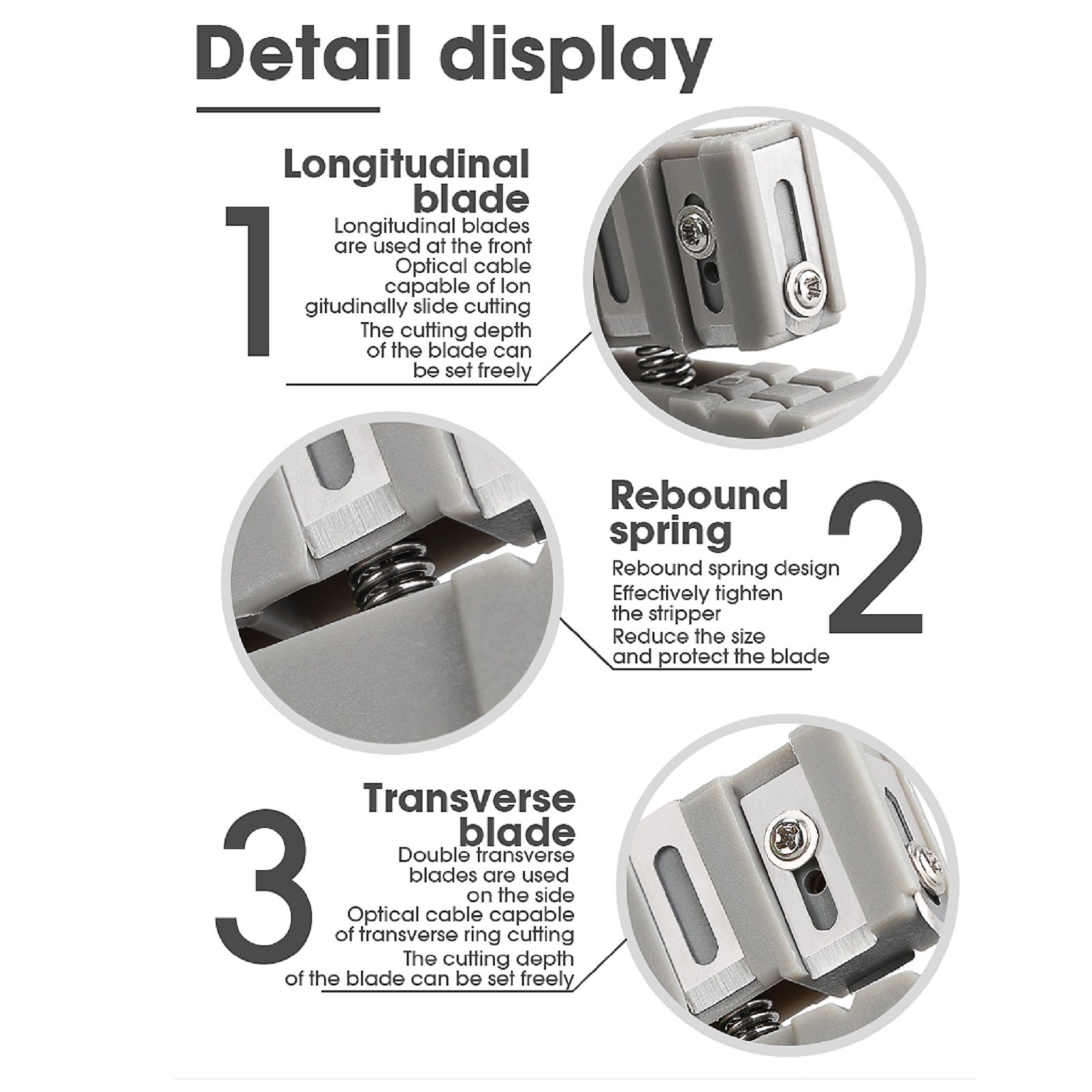 Detail display

1

Longitudinal blade

Longitudinal blades are used at the front

Optical cable capable of lon gitudinally slide cutting

The cutting depth of the blade can be set freely

Rebound spring

2

Rebound spring design

Effectively tighten the stripper

Reduce the size and protect the blade

3

Transverse blade

Double transverse blades are used on the side

Optical cable capable of transverse ring cutting

The cutting depth of the blade can be set freely