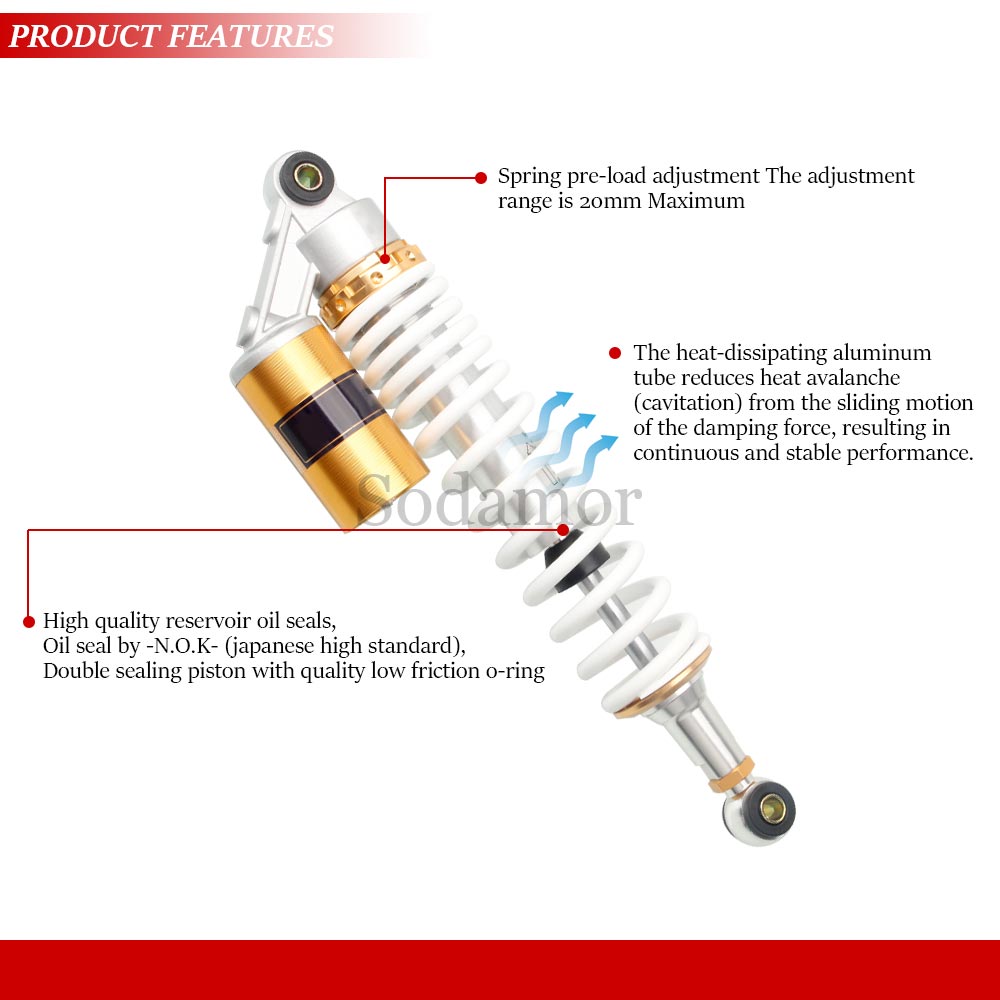 PRODUCT FEATURES

Spring pre-load adjustment The adjustment range is 20mm Maximum

The heat-dissipating aluminum tube reduces heat avalanche (cavitation) from the sliding motion of the damping force, resulting in continuous and stable performance.

Sodamor

High quality reservoir oil seals,
Oil seal by -N.O.K- (japanese high standard),
Double sealing piston with quality low friction o-ring