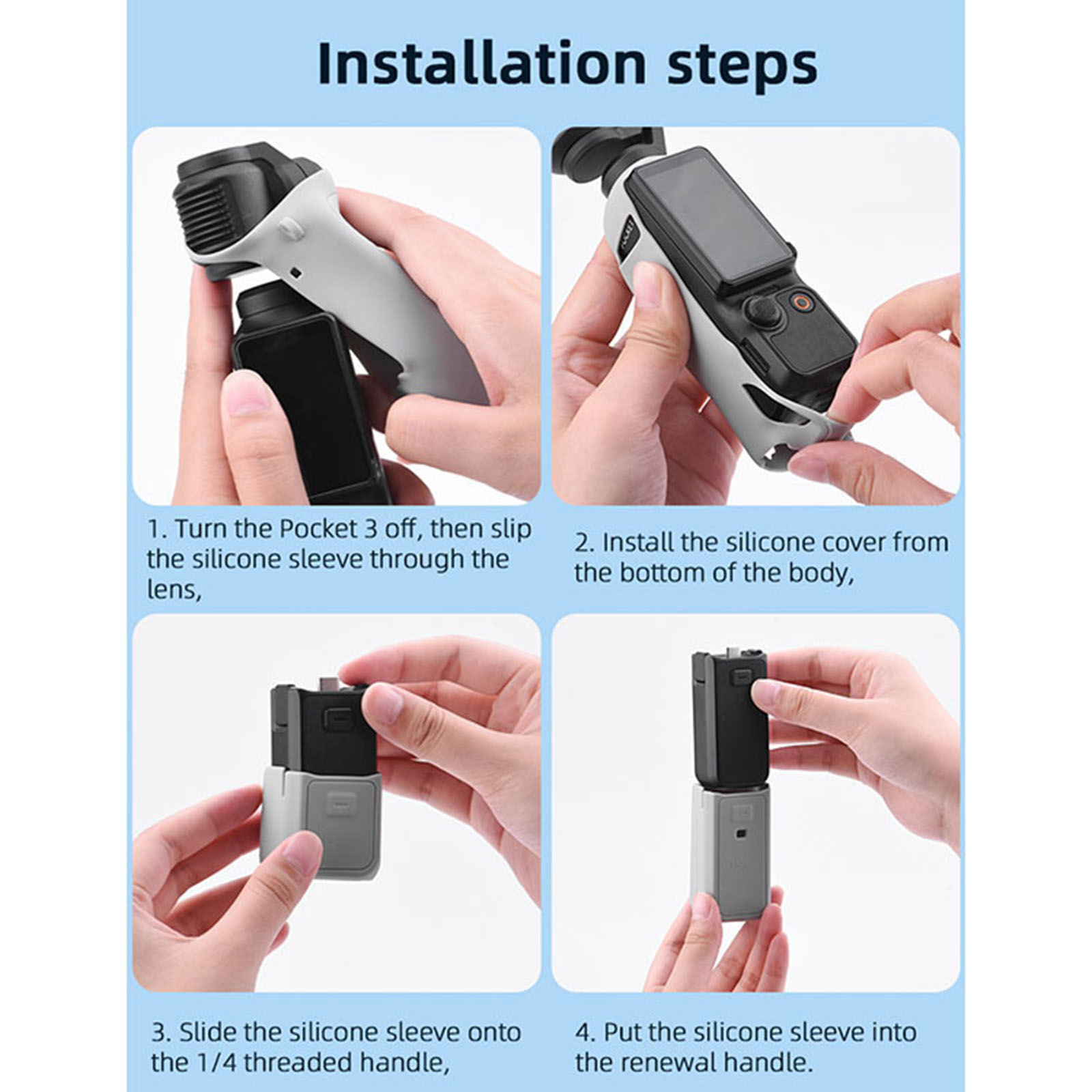 Installation steps

1. Turn the Pocket 3 off, then slip the silicone sleeve through the lens,

2. Install the silicone cover from the bottom of the body,

3. Slide the silicone sleeve onto the 1/4 threaded handle,

4. Put the silicone sleeve into the renewal handle.