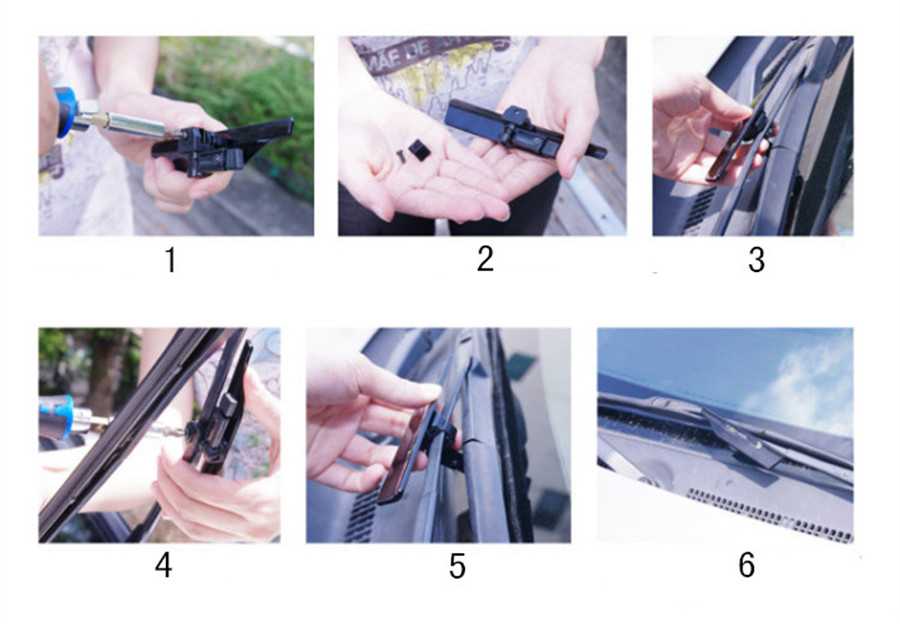 1

2

3

4

5

6