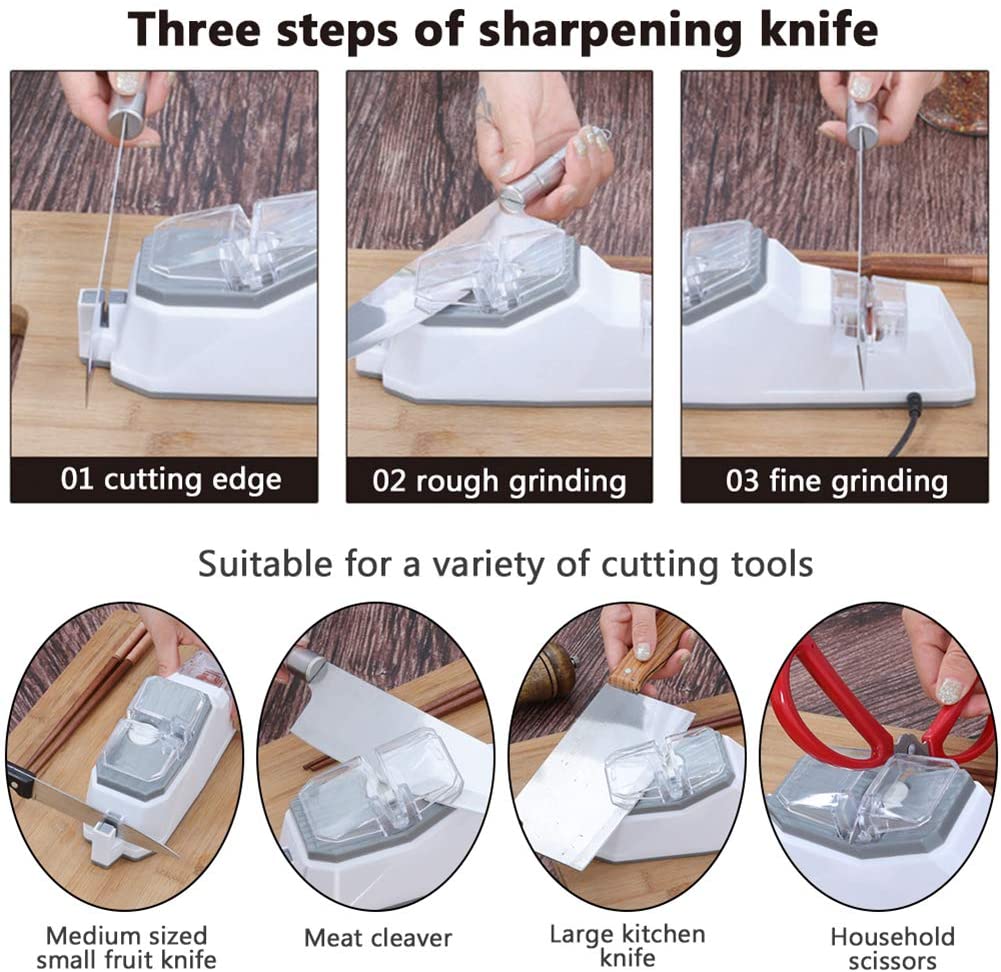 Three steps of sharpening knife

01 cutting edge

02 rough grinding

03 fine grinding

Suitable for a variety of cutting tools

Medium sized small fruit knife

Meat cleaver

Large kitchen knife

Household scissors