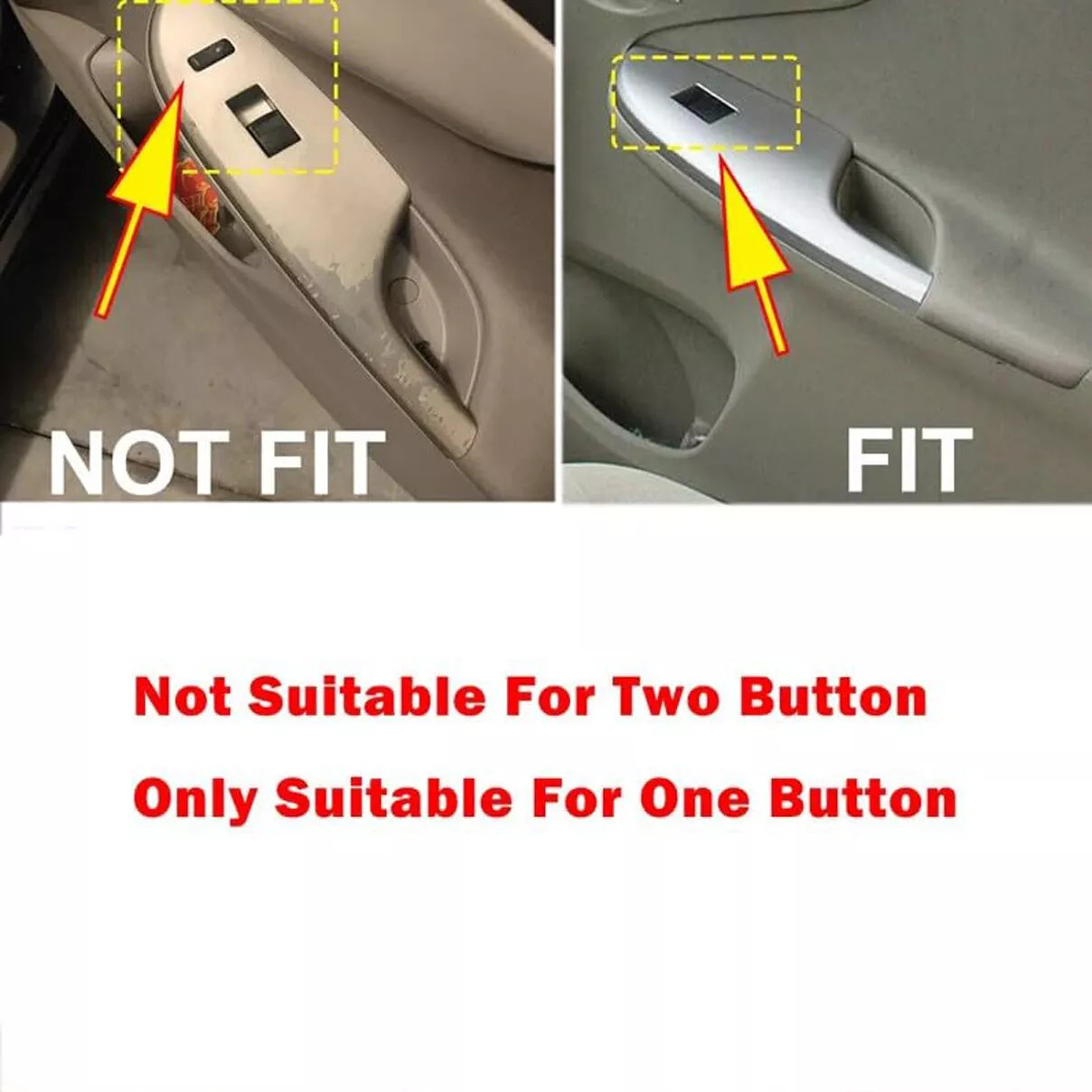 NOT FIT

FIT

Not Suitable For Two Button

Only Suitable For One Button