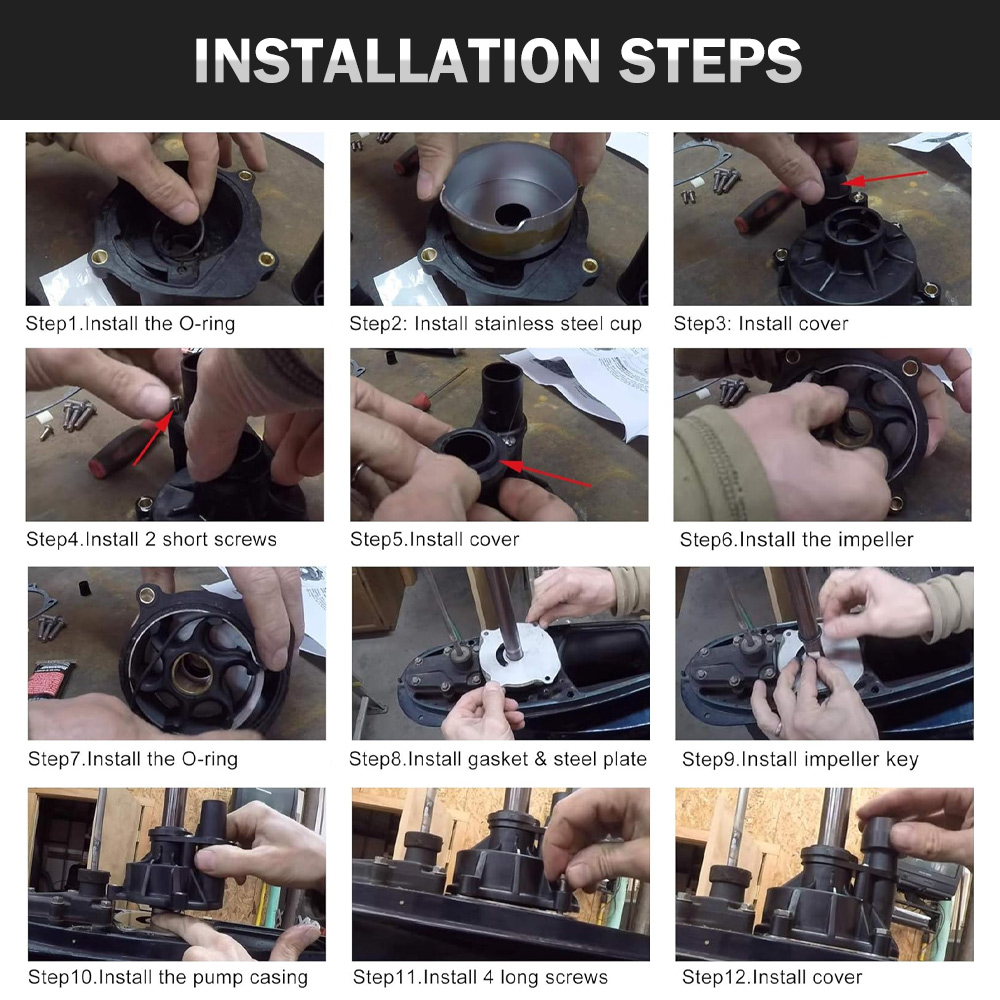 INSTALLATION STEPS

Step1.Install the O-ring

Step2: Install stainless steel cup

Step3: Install cover

Step4.Install 2 short screws

Step5.Install cover

Step6.Install the impeller

Step7.Install the O-ring

Step8.Install gasket & steel plate

Step9.Install impeller key

Step10.Install the pump casing

Step11.Install 4 long screws

Step12.Install cover