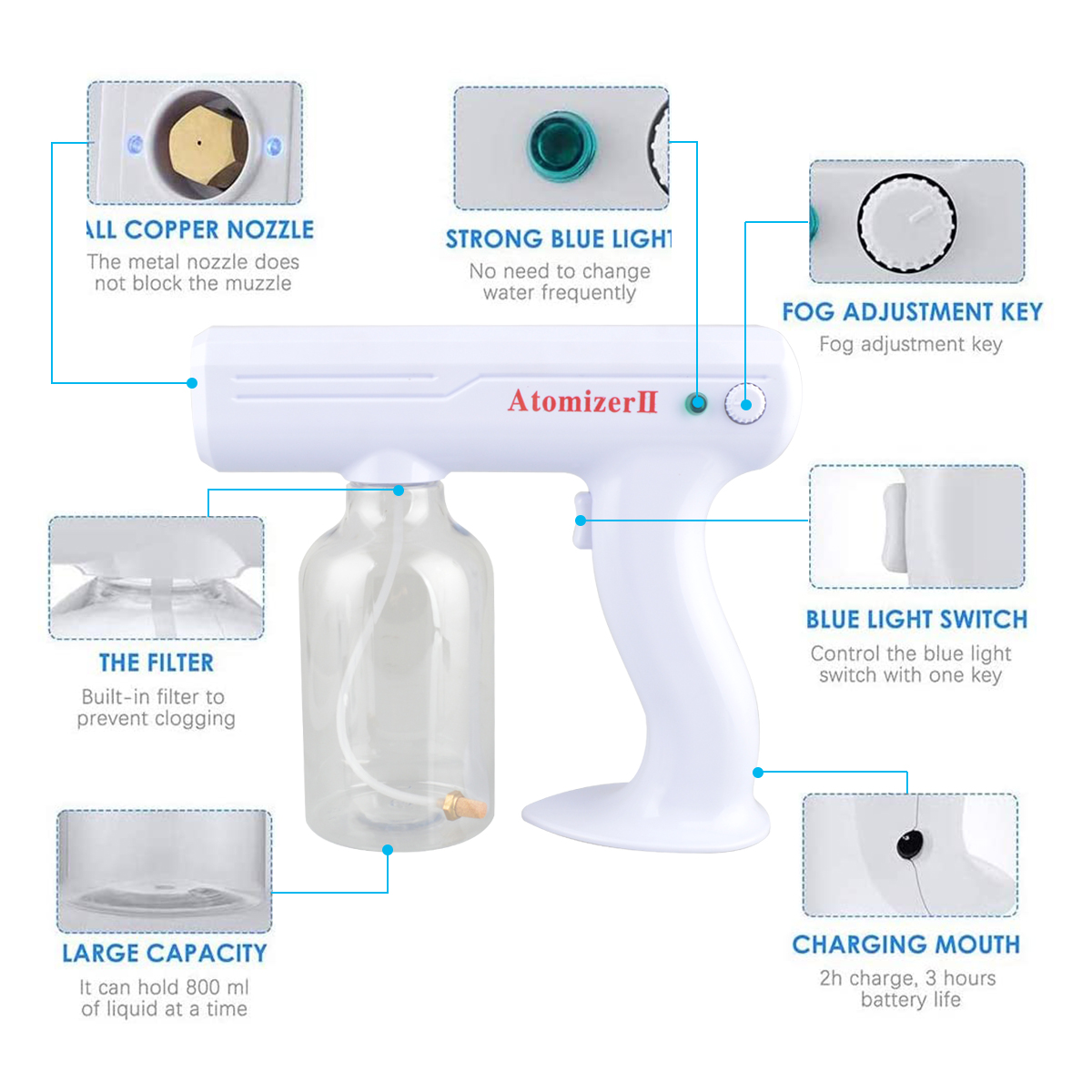 ALL COPPER NOZZLE
The metal nozzle does not block the muzzle

STRONG BLUE LIGHT
No need to change water frequently

FOG ADJUSTMENT KEY
Fog adjustment key

AtomizerII

THE FILTER
Built-in filter to prevent clogging

BLUE LIGHT SWITCH
Control the blue light switch with one key

LARGE CAPACITY
It can hold 800 ml of liquid at a time

CHARGING MOUTH
2h charge, 3 hours battery life