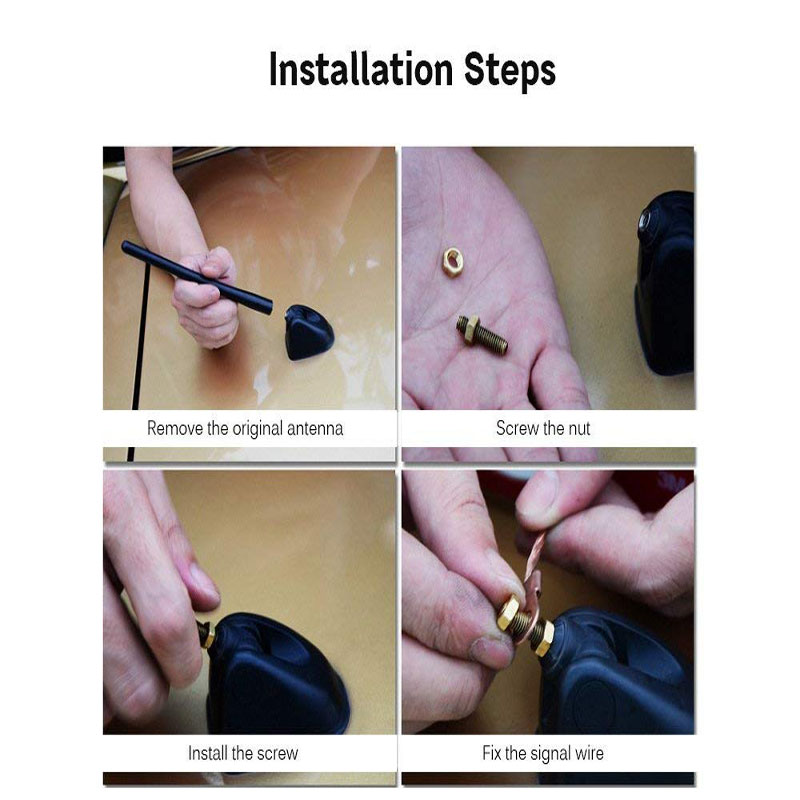 Installation Steps

Remove the original antenna

Screw the nut

Install the screw

Fix the signal wire