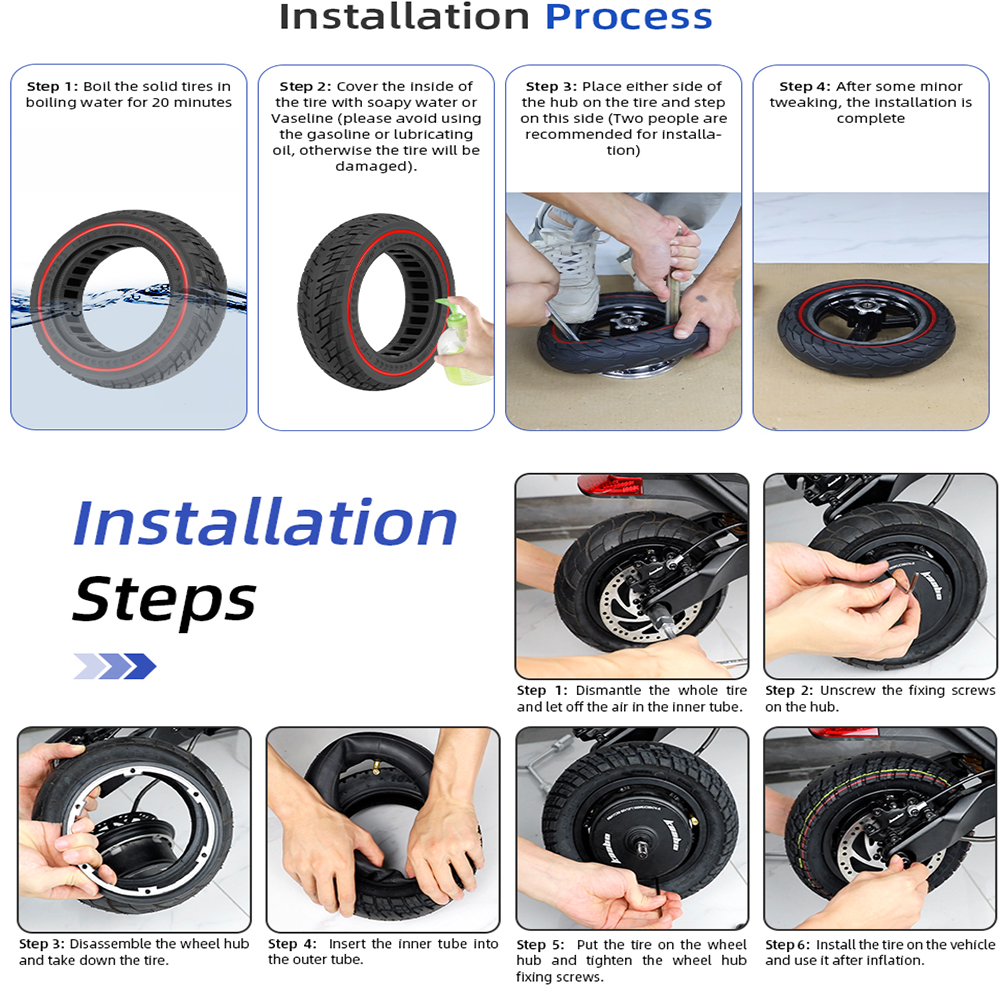 Installation Process

Step 1: Boil the solid tires in boiling water for 20 minutes

Step 2: Cover the inside of the tire with soapy water or Vaseline (please avoid using the gasoline or lubricating oil, otherwise the tire will be damaged).

Step 3: Place either side of the hub on the tire and step on this side (Two people are recommended for installation)

Step 4: After some minor tweaking, the installation is complete

Installation Steps

Step 1: Dismantle the whole tire and let off the air in the inner tube.

Step 2: Unscrew the fixing screws on the hub.

Step 3: Disassemble the wheel hub and take down the tire.

Step 4: Insert the inner tube into the outer tube.

Step 5: Put the tire on the wheel hub and tighten the wheel hub fixing screws.

Step 6: Install the tire on the vehicle and use it after inflation.