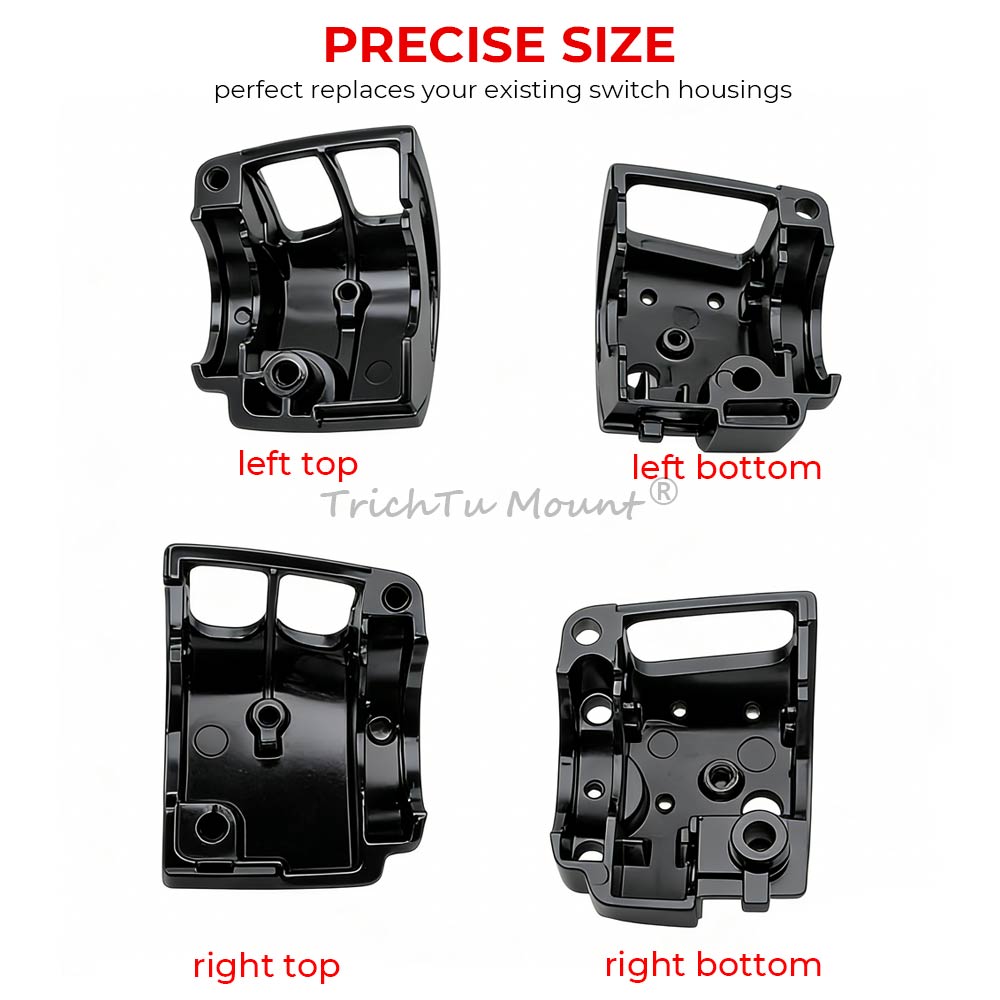 PRECISE SIZE
perfect replaces your existing switch housings

left top

left bottom

TrichTu Mount®

right top

right bottom