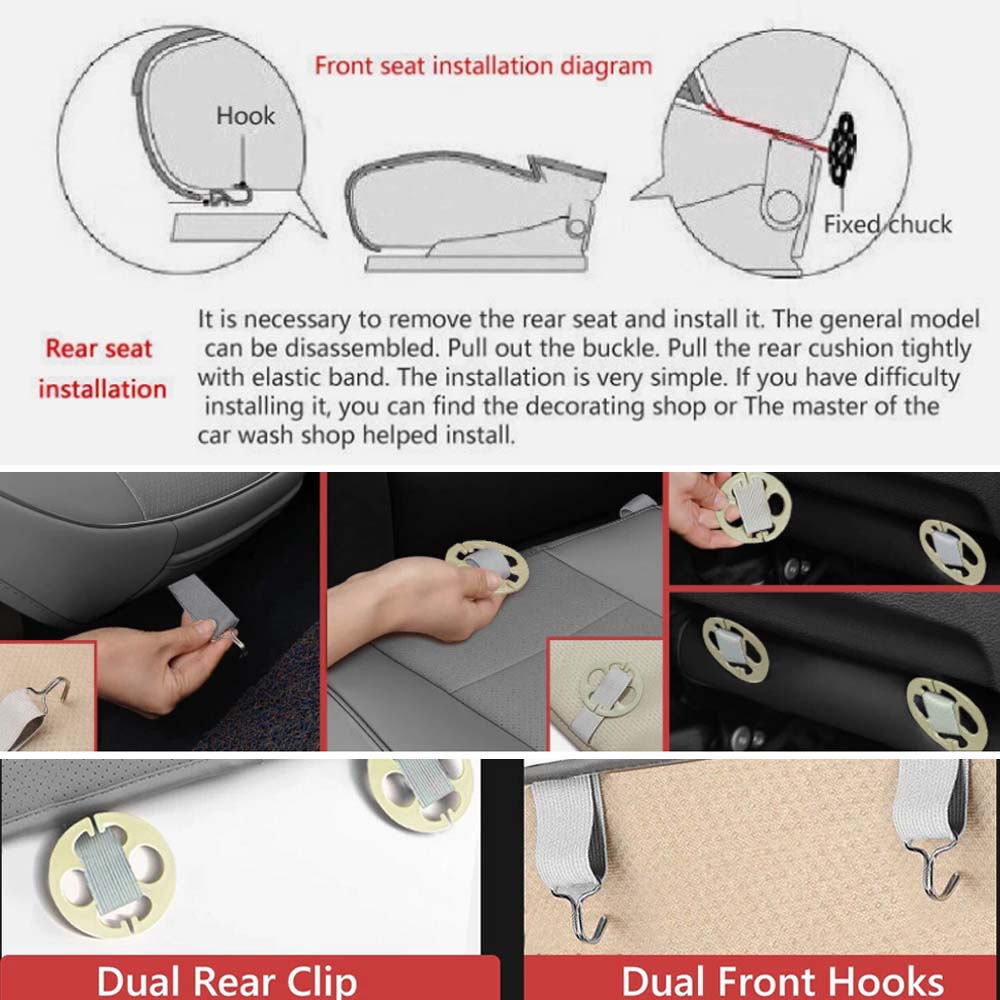 Front seat installation diagram

Hook

Fixed chuck

Rear seat installation

It is necessary to remove the rear seat and install it. The general model can be disassembled. Pull out the buckle. Pull the rear cushion tightly with elastic band. The installation is very simple. If you have difficulty installing it, you can find the decorating shop or The master of the car wash shop helped install.

Dual Rear Clip

Dual Front Hooks