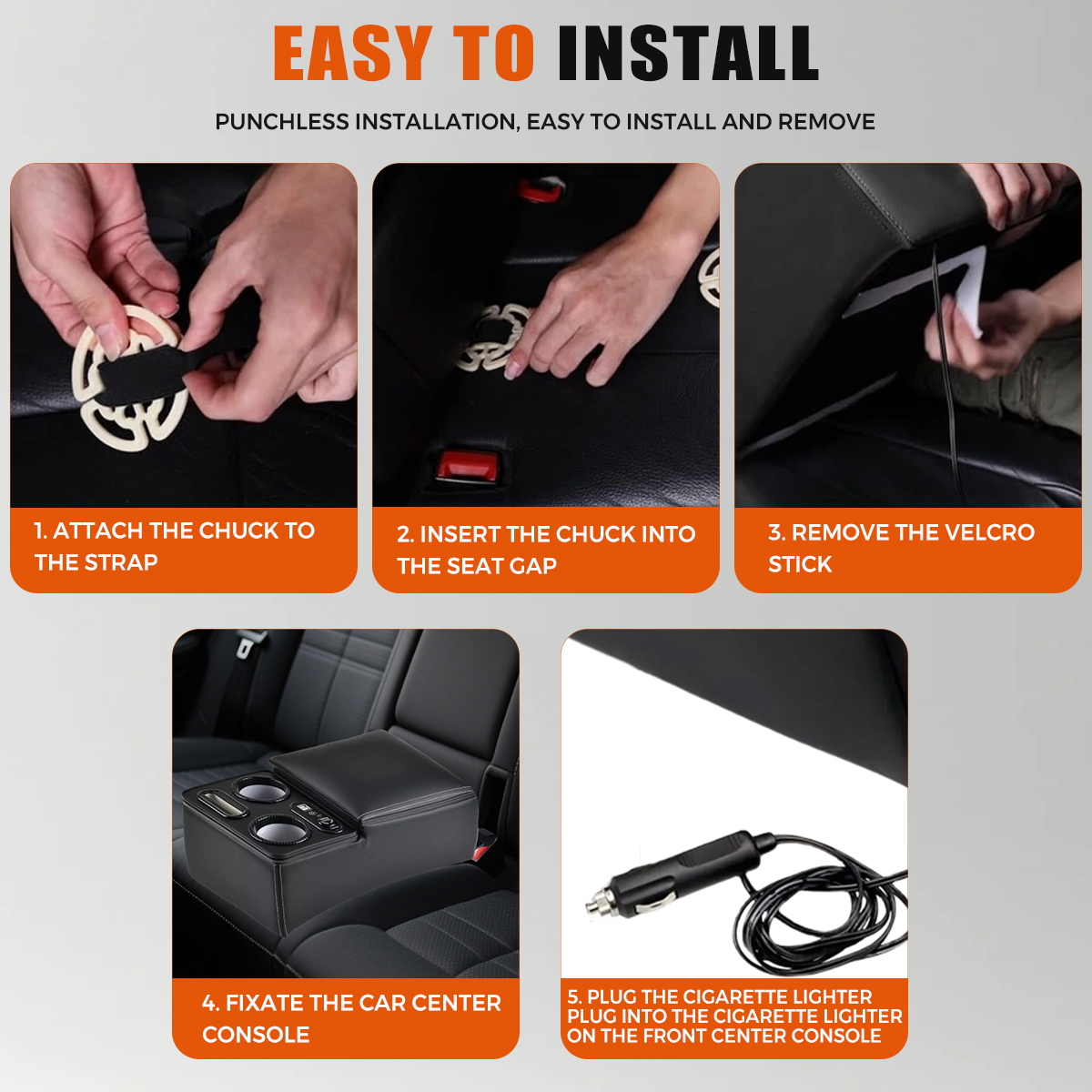 EASY TO INSTALL

PUNCHLESS INSTALLATION, EASY TO INSTALL AND REMOVE

1. ATTACH THE CHUCK TO THE STRAP

2. INSERT THE CHUCK INTO THE SEAT GAP

3. REMOVE THE VELCRO STICK

4. FIXATE THE CAR CENTER CONSOLE

5. PLUG THE CIGARETTE LIGHTER PLUG INTO THE CIGARETTE LIGHTER ON THE FRONT CENTER CONSOLE