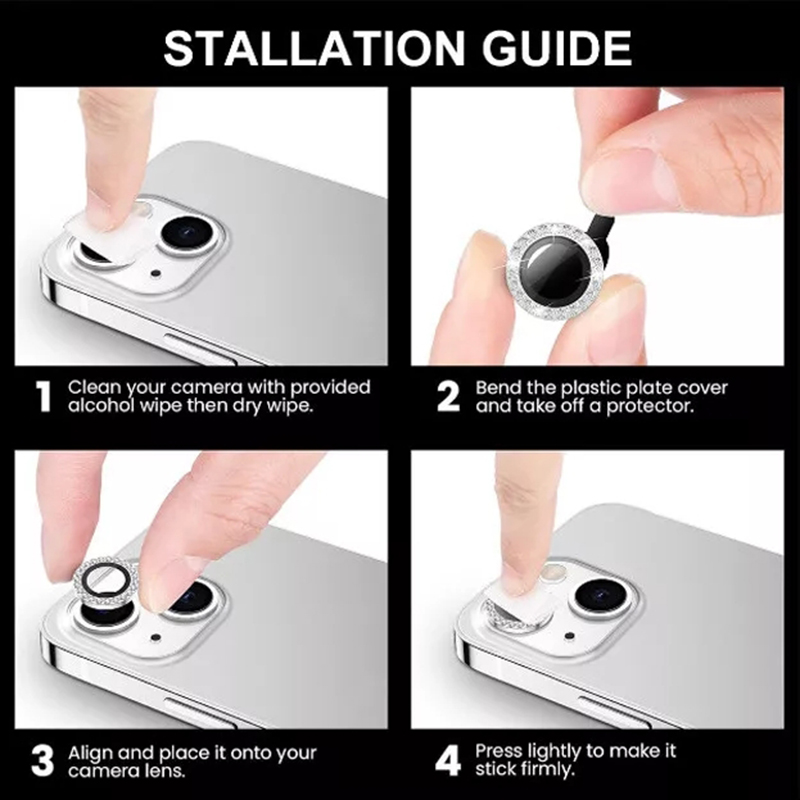 STALLATION GUIDE

1 Clean your camera with provided alcohol wipe then dry wipe.

2 Bend the plastic plate cover and take off a protector.

3 Align and place it onto your camera lens.

4 Press lightly to make it stick firmly.