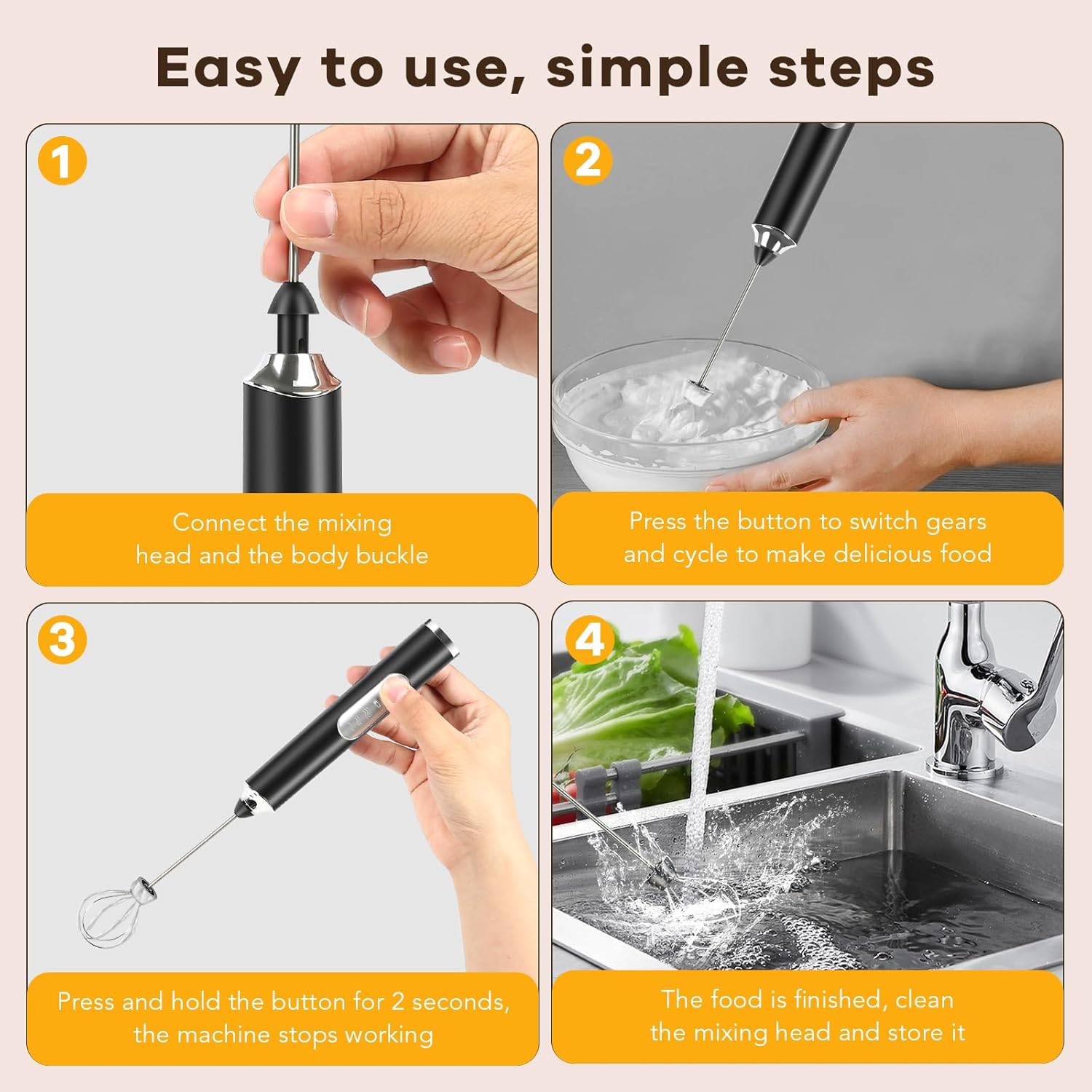 Easy to use, simple steps

1

Connect the mixing head and the body buckle

2

Press the button to switch gears and cycle to make delicious food

3

Press and hold the button for 2 seconds, the machine stops working

4

The food is finished, clean the mixing head and store it